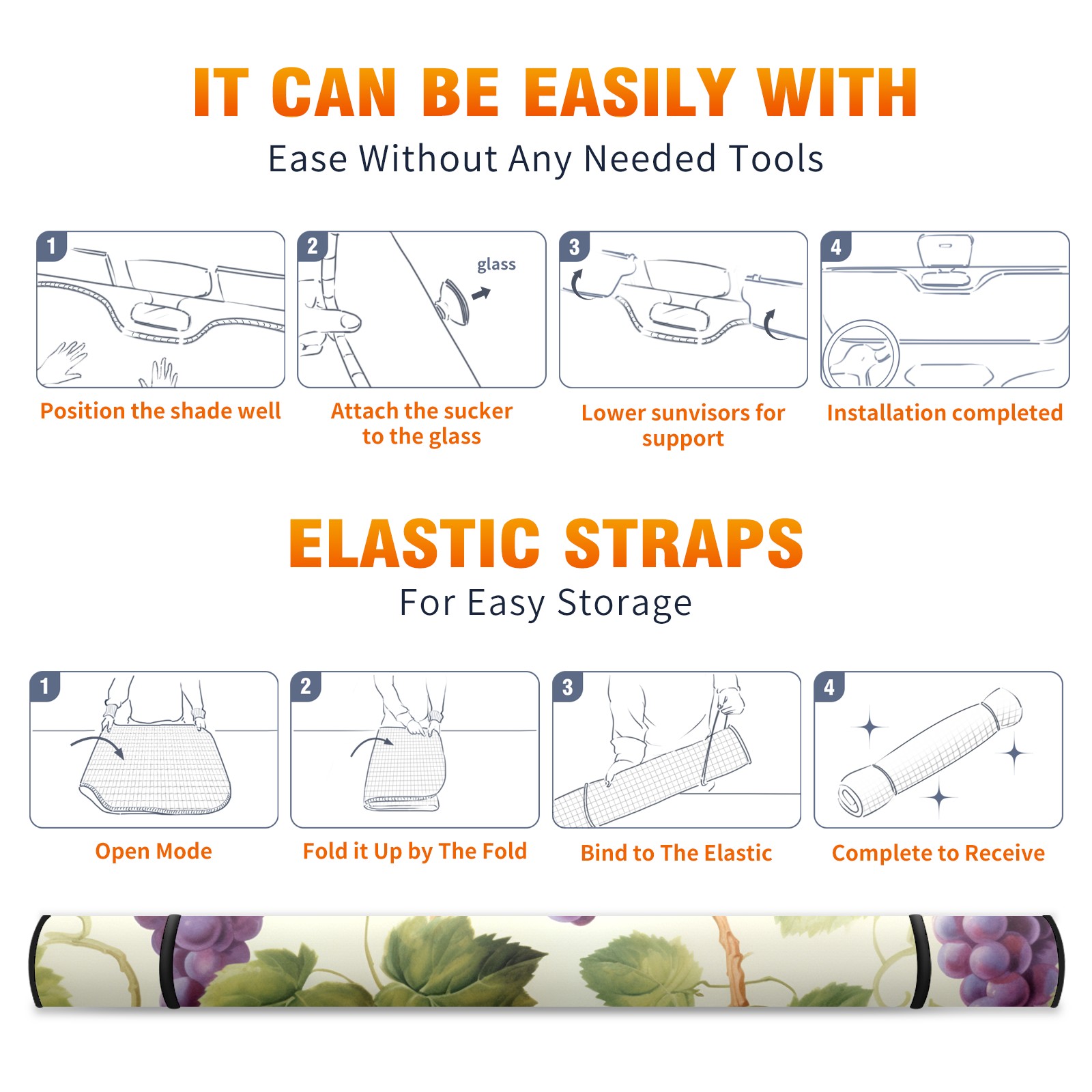 IT CAN BE EASILY WITH
Ease Without Any Needed Tools

1
Position the shade well

2
glass
Attach the sucker to the glass

3
Lower sunvisors for support

4
Installation completed

ELASTIC STRAPS
For Easy Storage

1
Open Mode

2
Fold it Up by The Fold

3
Bind to The Elastic

4
Complete to Receive