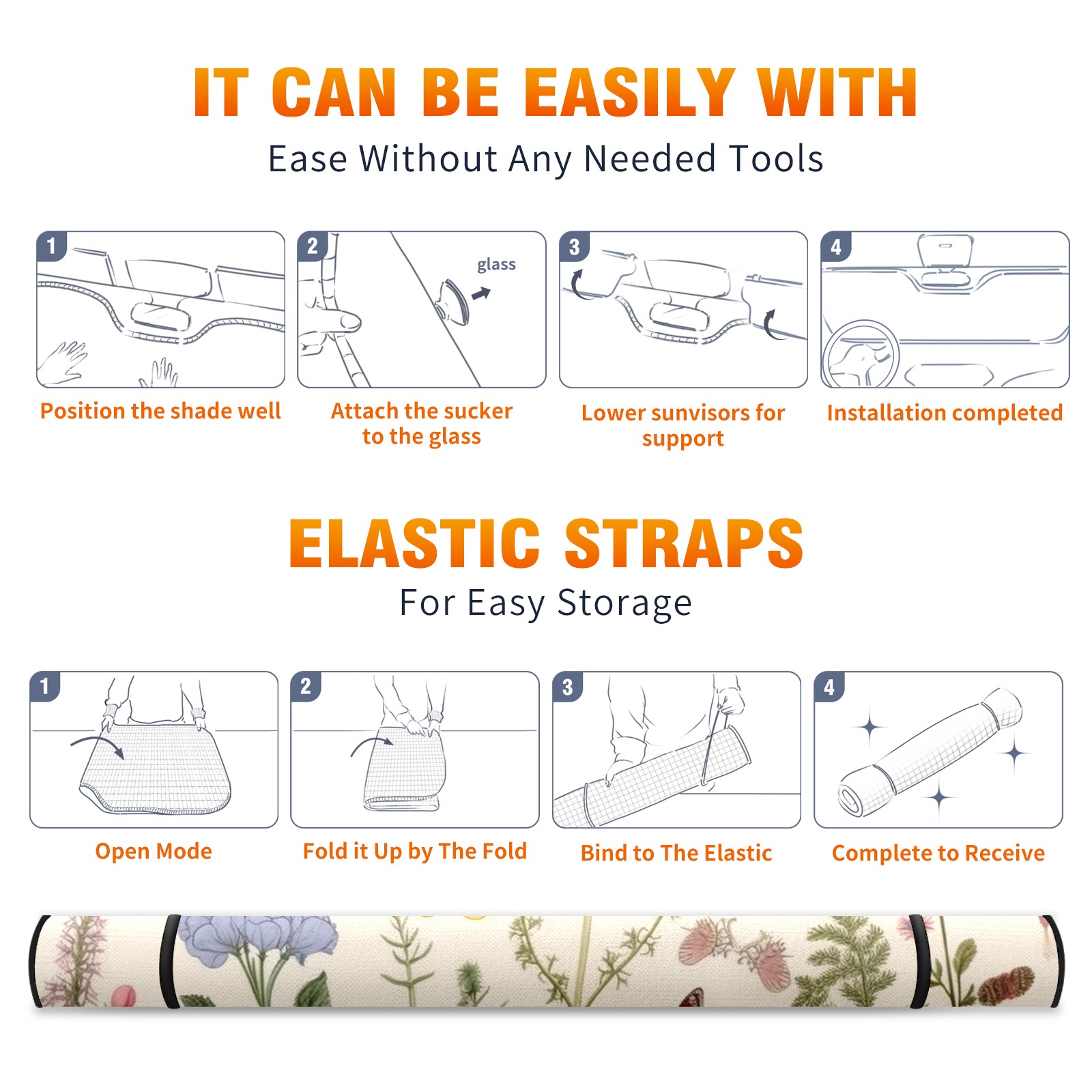 IT CAN BE EASILY WITH
Ease Without Any Needed Tools

1
Position the shade well

2
glass
Attach the sucker to the glass

3
Lower sunvisors for support

4
Installation completed

ELASTIC STRAPS
For Easy Storage

1
Open Mode

2
Fold it Up by The Fold

3
Bind to The Elastic

4
Complete to Receive