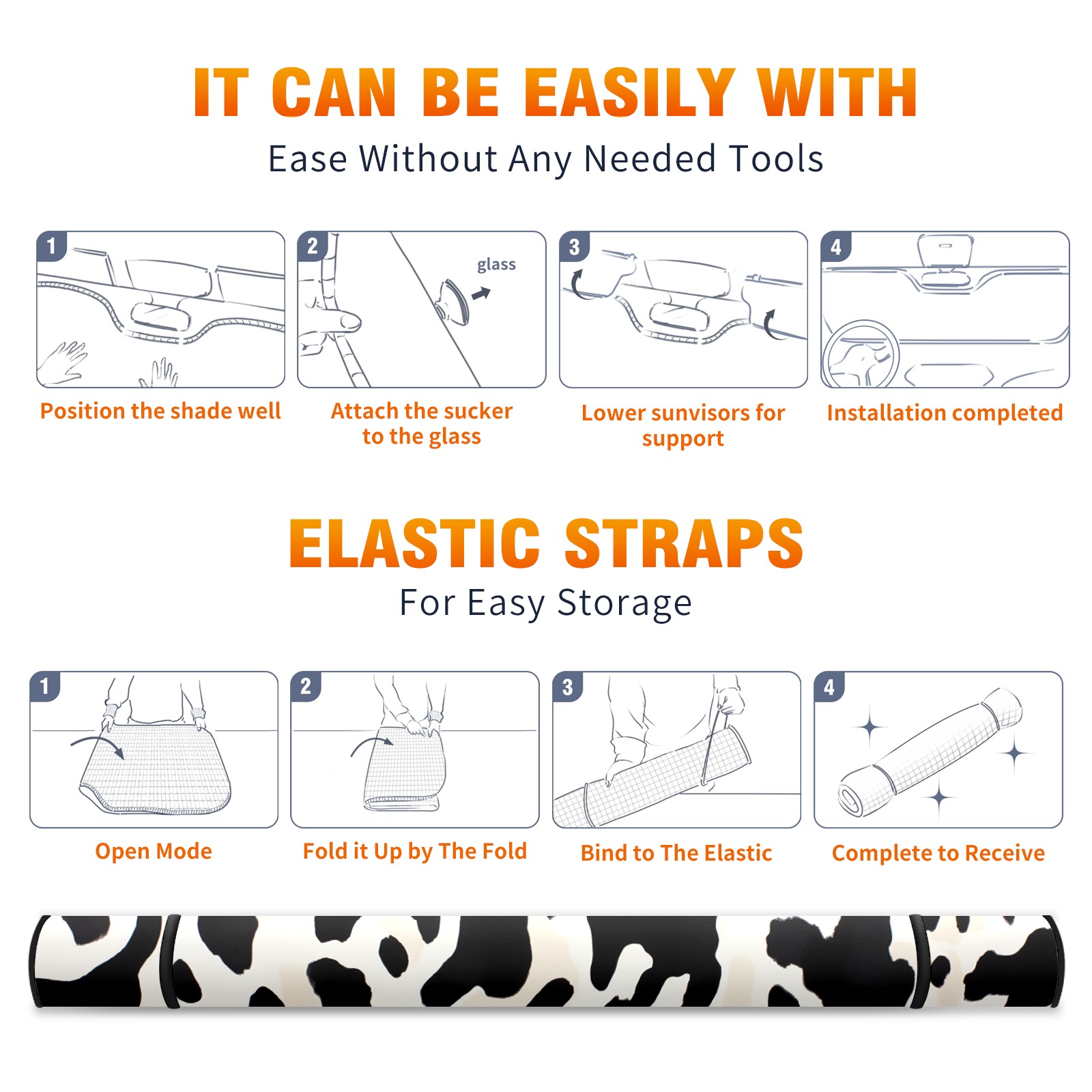 IT CAN BE EASILY WITH

Ease Without Any Needed Tools

1

Position the shade well

2

glass

Attach the sucker to the glass

3

Lower sunvisors for support

4

Installation completed

ELASTIC STRAPS

For Easy Storage

1

Open Mode

2

Fold it Up by The Fold

3

Bind to The Elastic

4

Complete to Receive