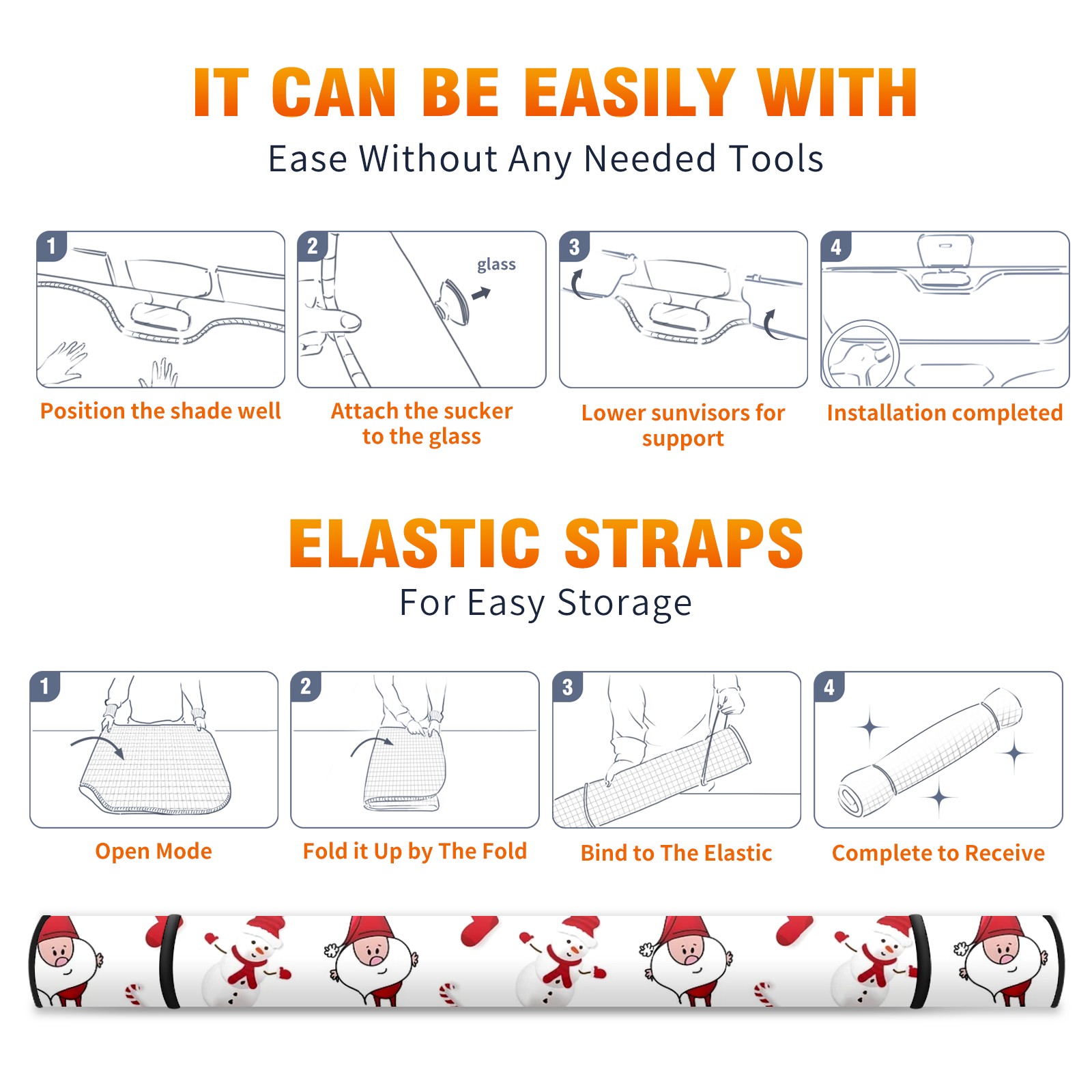 IT CAN BE EASILY WITH

Ease Without Any Needed Tools

1

Position the shade well

2

glass

Attach the sucker to the glass

3

Lower sunvisors for support

4

Installation completed

ELASTIC STRAPS

For Easy Storage

1

Open Mode

2

Fold it Up by The Fold

3

Bind to The Elastic

4

Complete to Receive