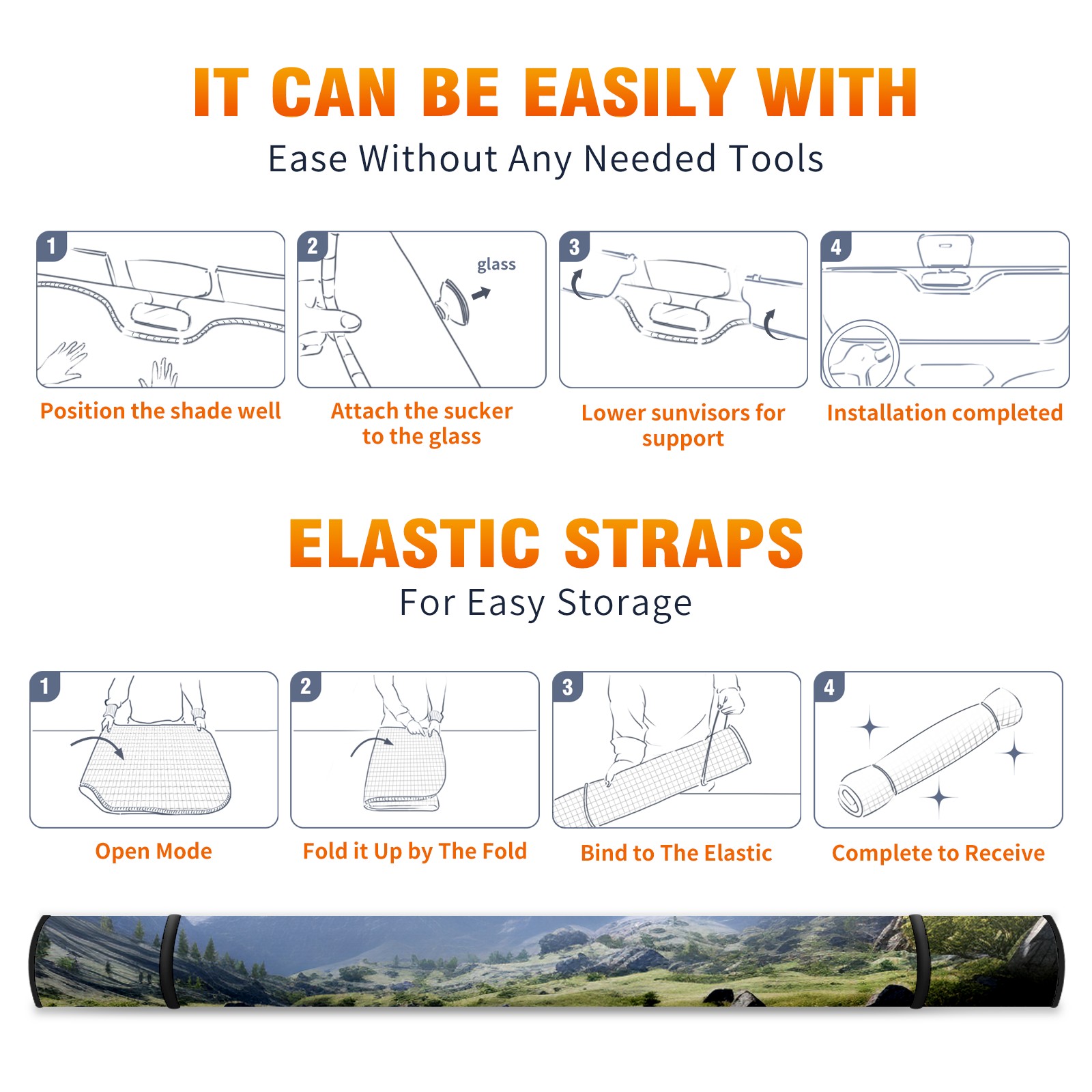 IT CAN BE EASILY WITH

Ease Without Any Needed Tools

1

Position the shade well

2

glass

Attach the sucker to the glass

3

Lower sunvisors for support

4

Installation completed

ELASTIC STRAPS

For Easy Storage

1

Open Mode

2

Fold it Up by The Fold

3

Bind to The Elastic

4

Complete to Receive