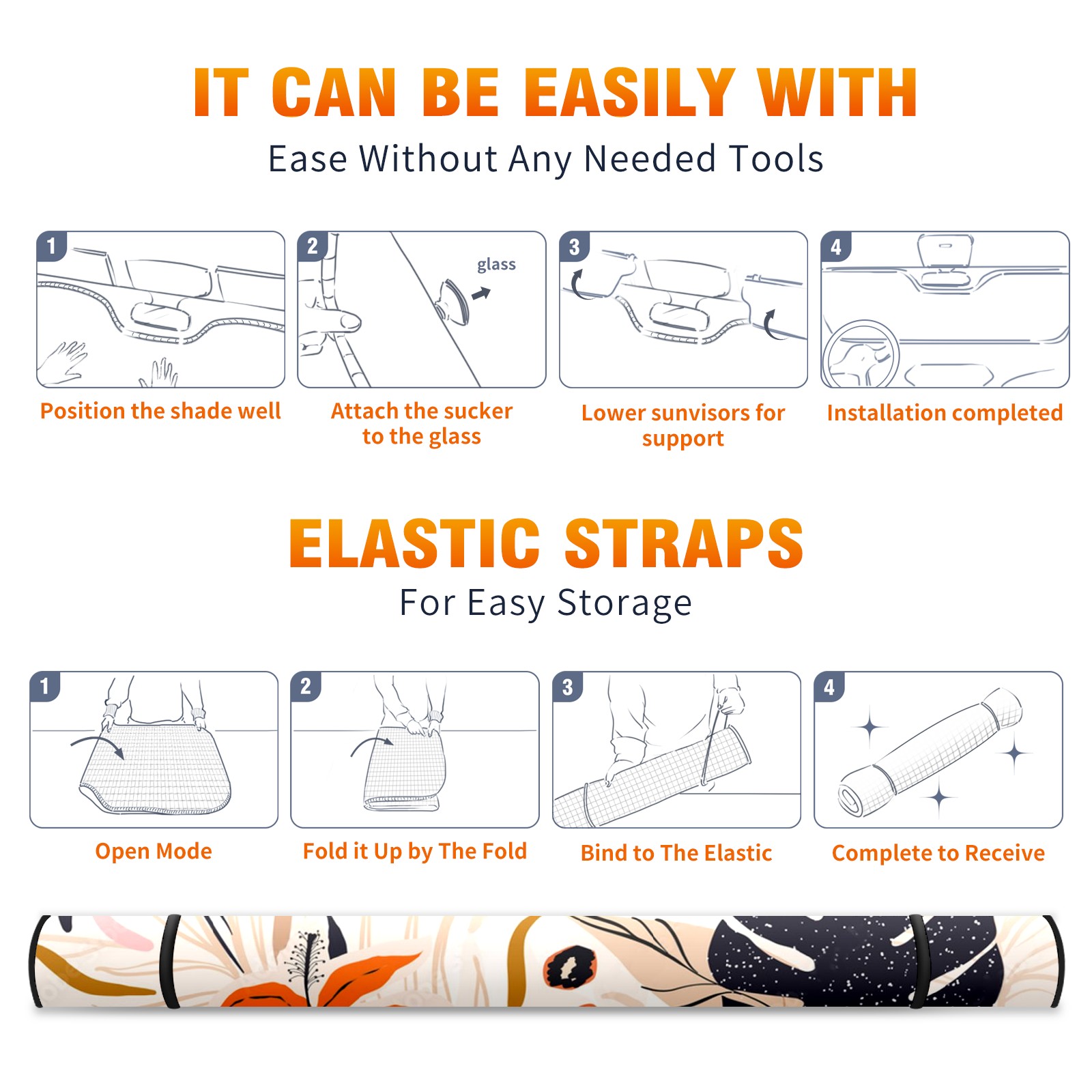 IT CAN BE EASILY WITH

Ease Without Any Needed Tools

1

Position the shade well

2

glass

Attach the sucker to the glass

3

Lower sunvisors for support

4

Installation completed

ELASTIC STRAPS

For Easy Storage

1

Open Mode

2

Fold it Up by The Fold

3

Bind to The Elastic

4

Complete to Receive