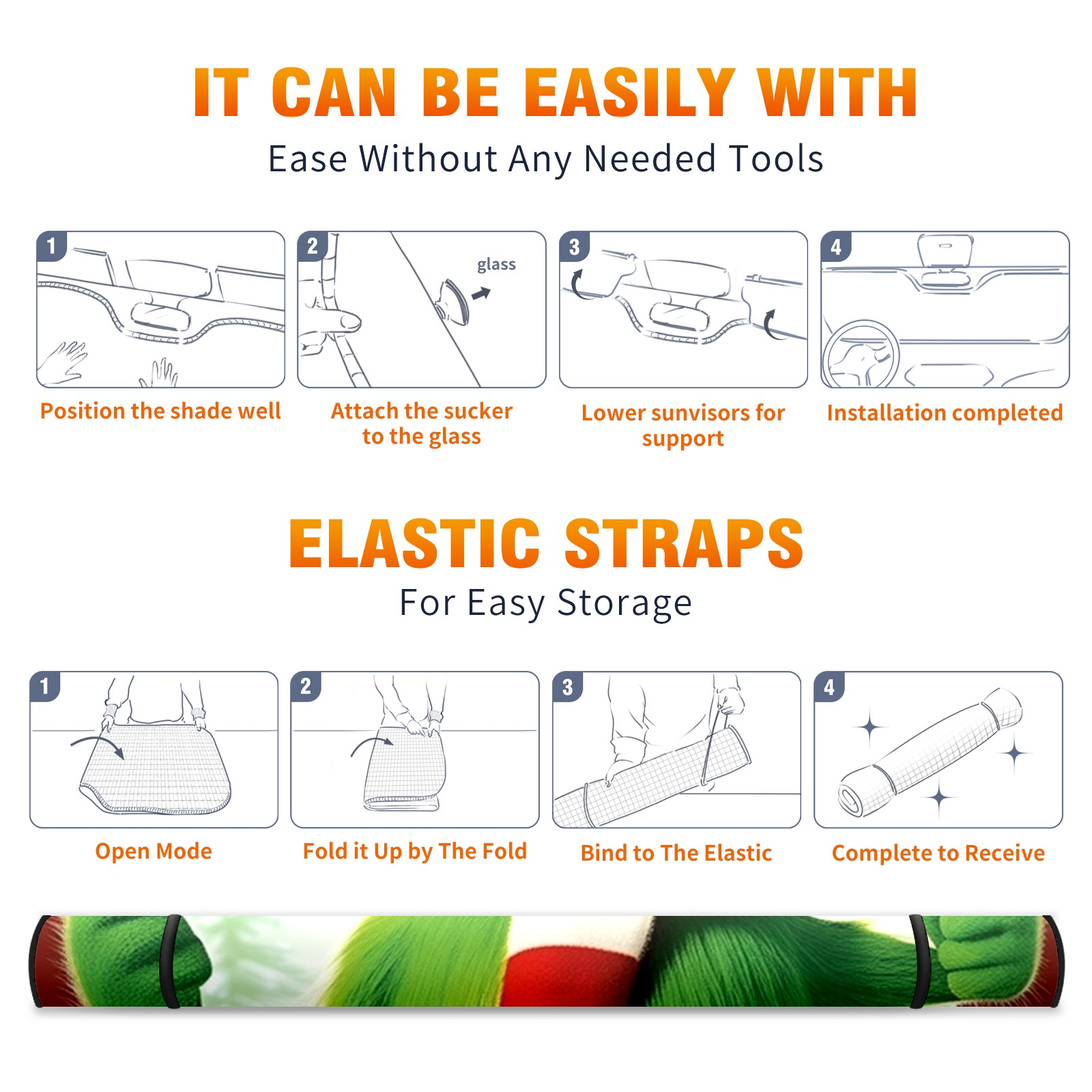 IT CAN BE EASILY WITH

Ease Without Any Needed Tools

1

Position the shade well

2

glass

Attach the sucker to the glass

3

Lower sunvisors for support

4

Installation completed

ELASTIC STRAPS

For Easy Storage

1

Open Mode

2

Fold it Up by The Fold

3

Bind to The Elastic

4

Complete to Receive