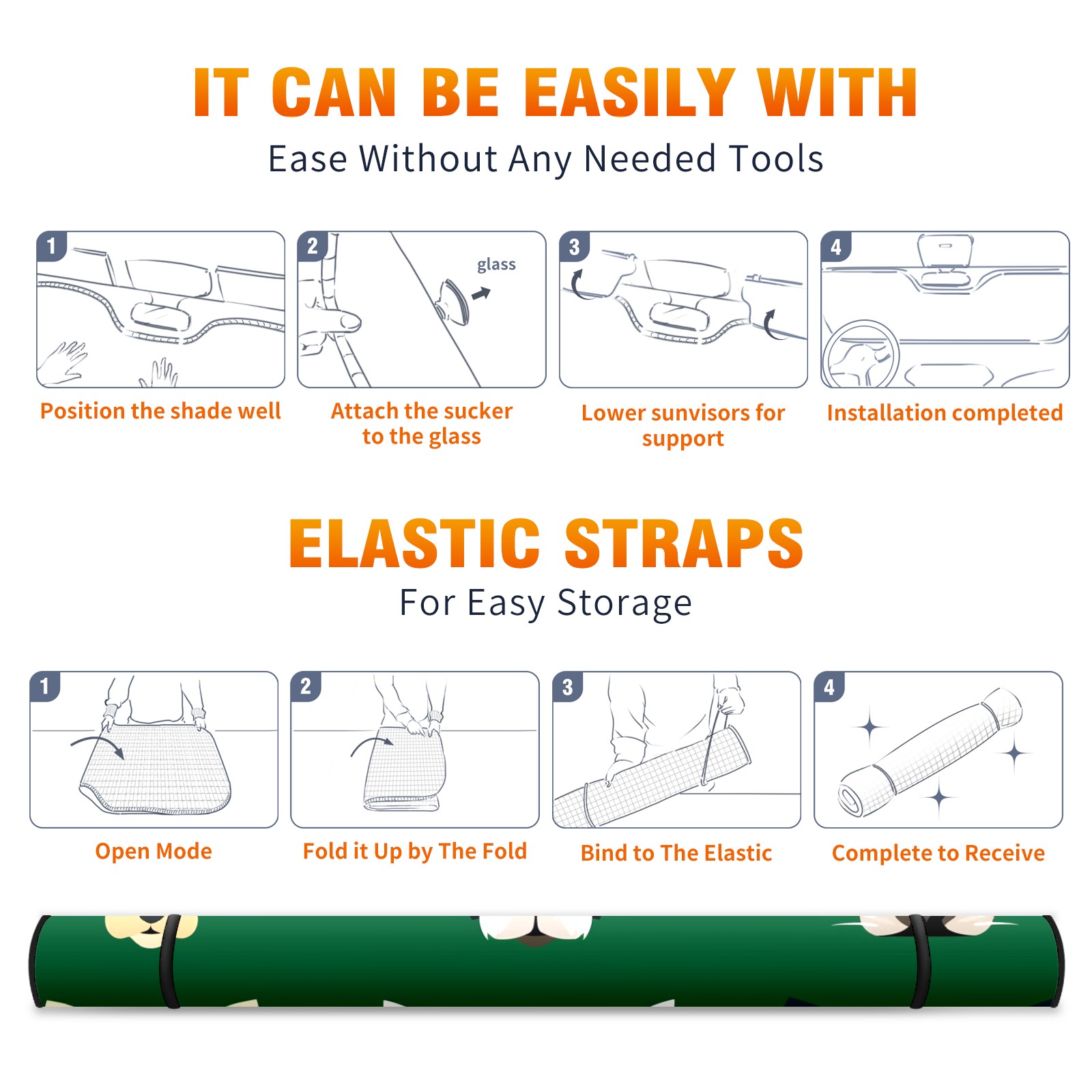 IT CAN BE EASILY WITH

Ease Without Any Needed Tools

1

Position the shade well

2

glass

Attach the sucker to the glass

3

Lower sunvisors for support

4

Installation completed

ELASTIC STRAPS

For Easy Storage

1

Open Mode

2

Fold it Up by The Fold

3

Bind to The Elastic

4

Complete to Receive