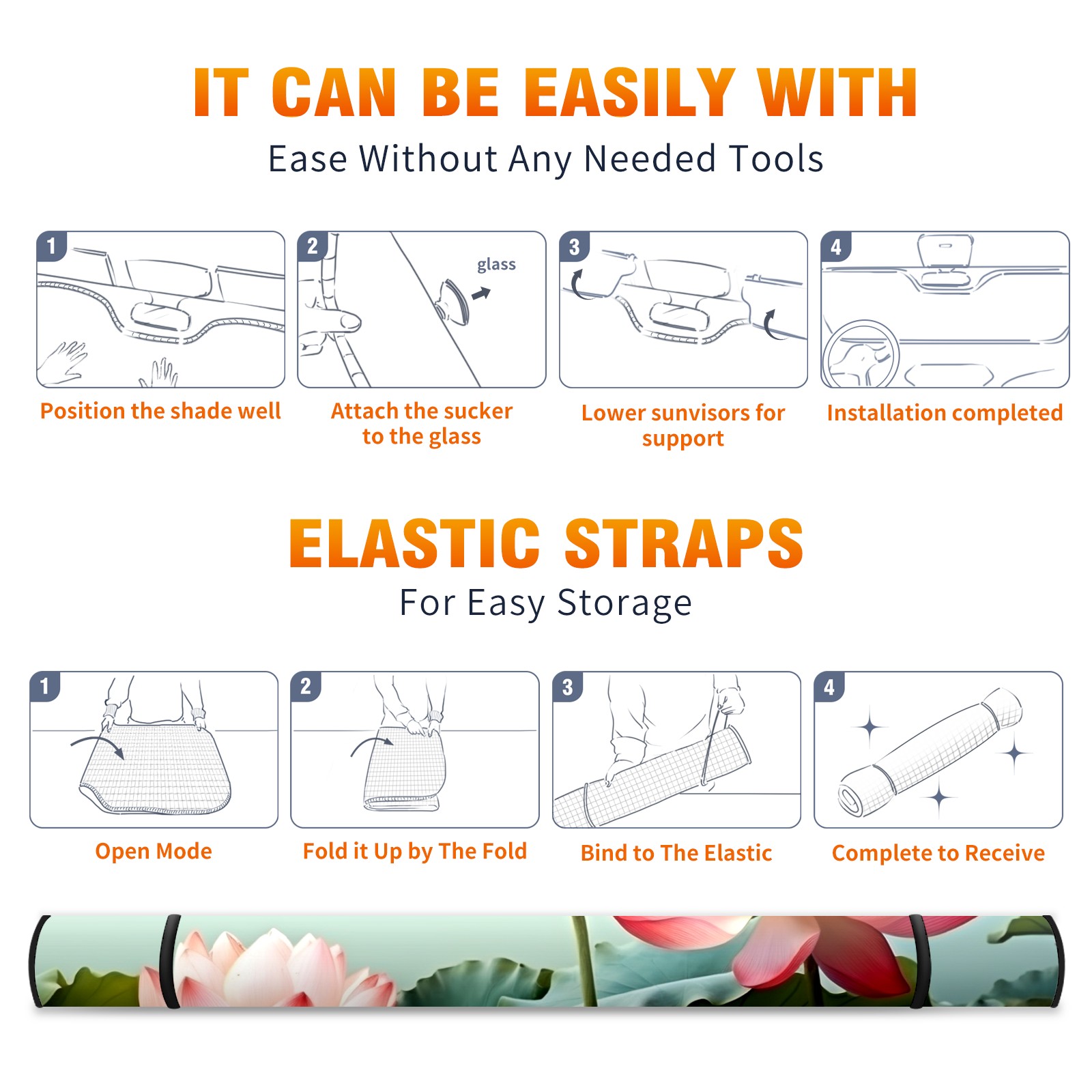 IT CAN BE EASILY WITH

Ease Without Any Needed Tools

1

Position the shade well

2

glass

Attach the sucker to the glass

3

Lower sunvisors for support

4

Installation completed

ELASTIC STRAPS

For Easy Storage

1

Open Mode

2

Fold it Up by The Fold

3

Bind to The Elastic

4

Complete to Receive