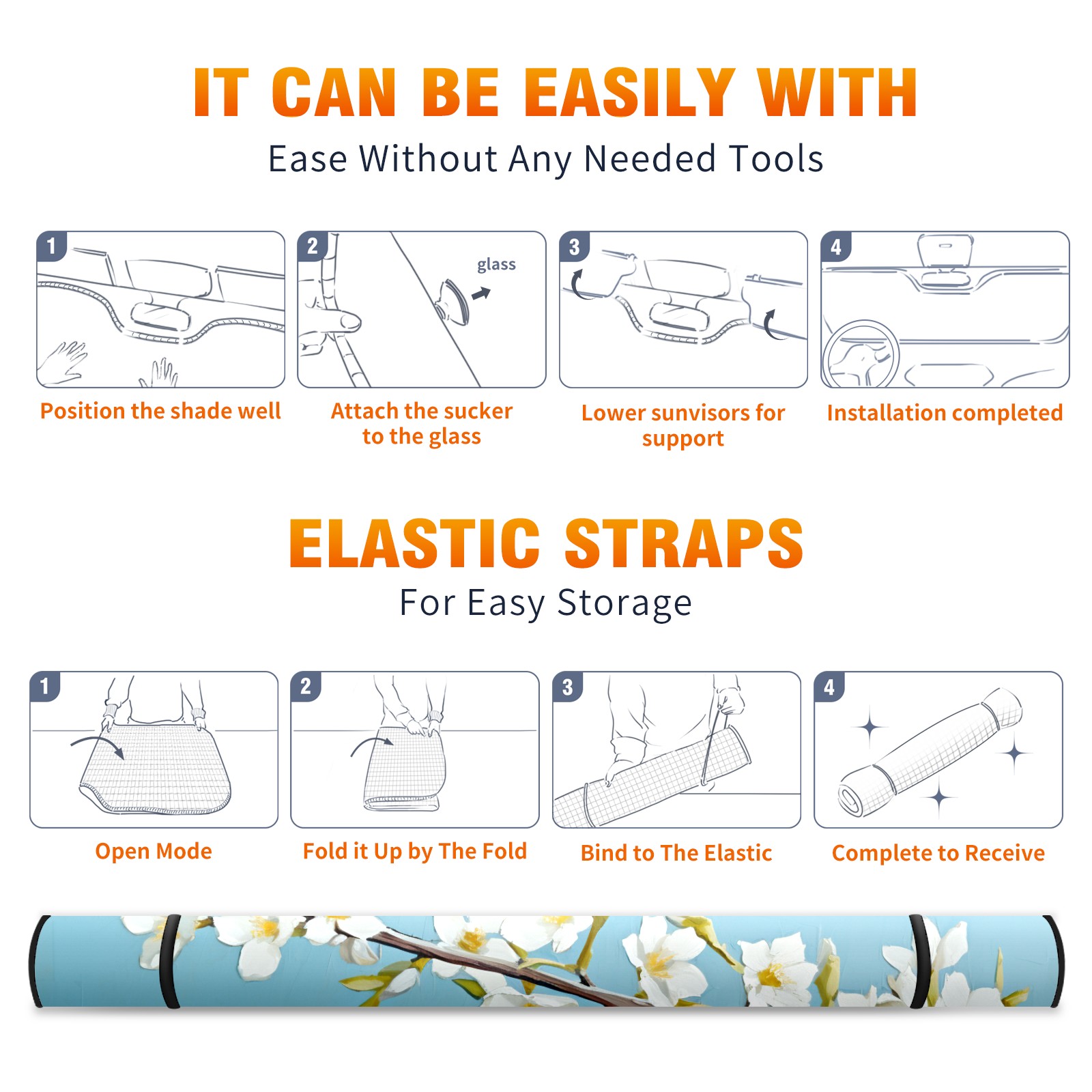 IT CAN BE EASILY WITH
Ease Without Any Needed Tools

1
Position the shade well

2
glass
Attach the sucker to the glass

3
Lower sunvisors for support

4
Installation completed

ELASTIC STRAPS
For Easy Storage

1
Open Mode

2
Fold it Up by The Fold

3
Bind to The Elastic

4
Complete to Receive