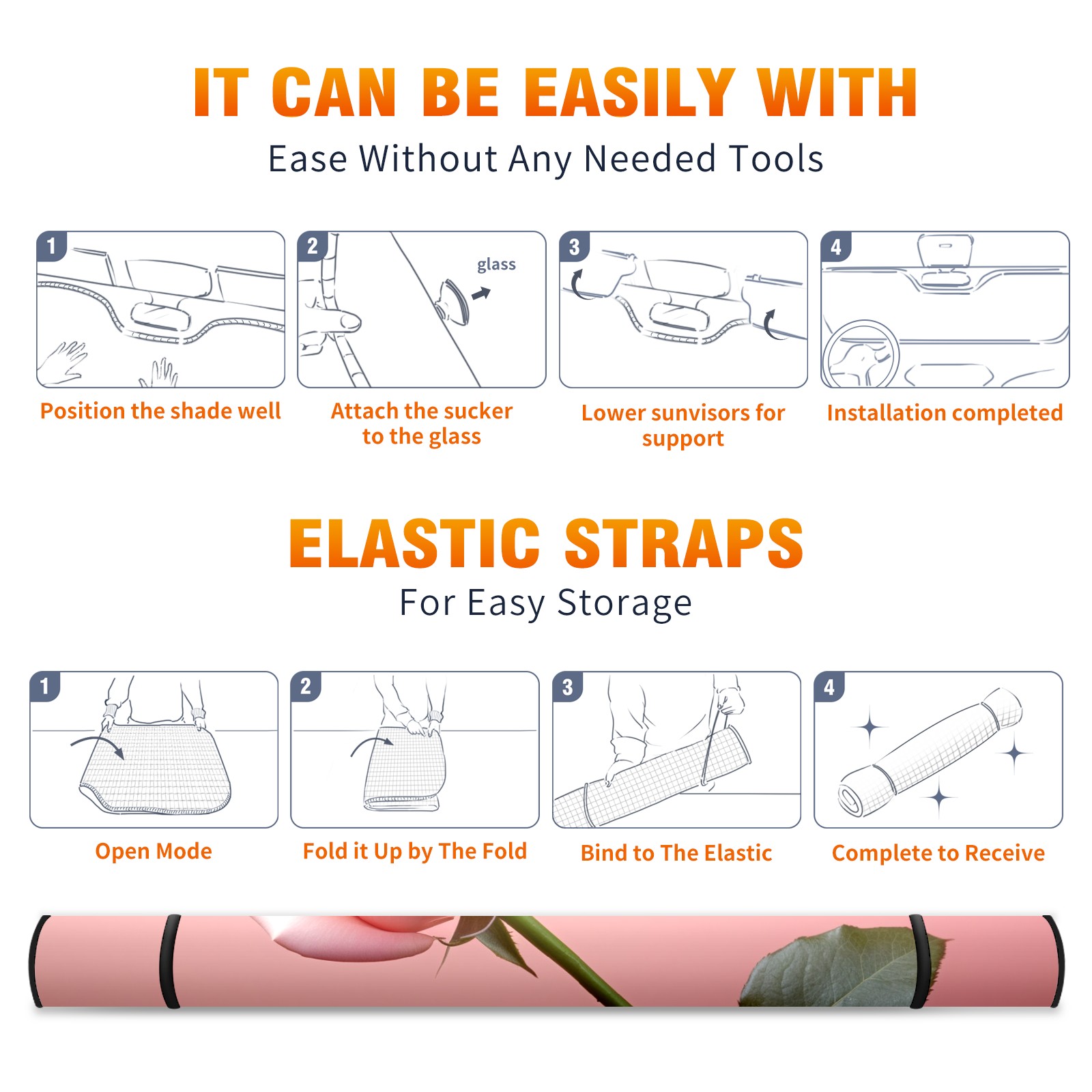 IT CAN BE EASILY WITH

Ease Without Any Needed Tools

1

Position the shade well

2

glass

Attach the sucker to the glass

3

Lower sunvisors for support

4

Installation completed

ELASTIC STRAPS

For Easy Storage

1

Open Mode

2

Fold it Up by The Fold

3

Bind to The Elastic

4

Complete to Receive