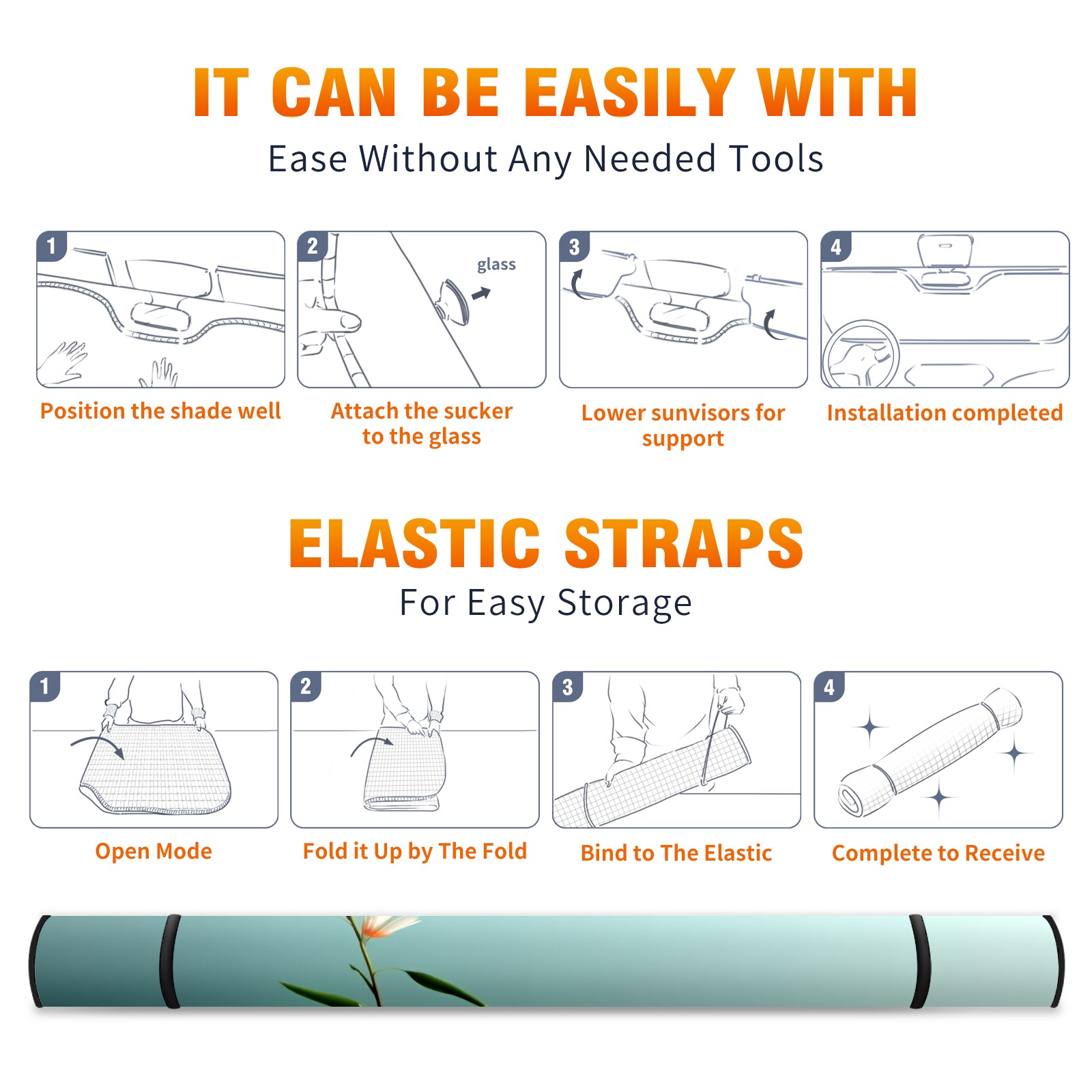 IT CAN BE EASILY WITH
Ease Without Any Needed Tools

1
Position the shade well

2
glass
Attach the sucker to the glass

3
Lower sunvisors for support

4
Installation completed

ELASTIC STRAPS
For Easy Storage

1
Open Mode

2
Fold it Up by The Fold

3
Bind to The Elastic

4
Complete to Receive