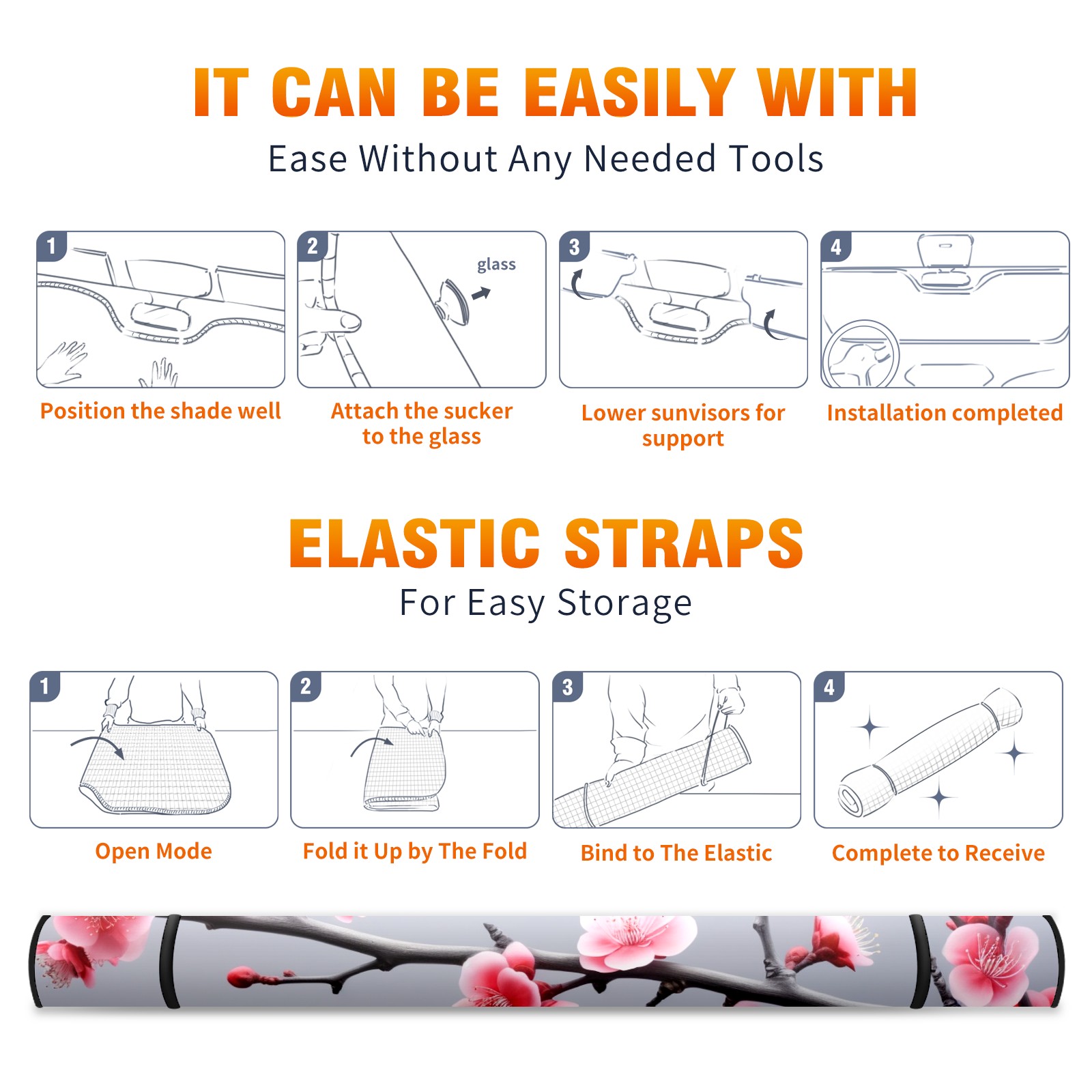 IT CAN BE EASILY WITH

Ease Without Any Needed Tools

1

Position the shade well

2

glass

Attach the sucker to the glass

3

Lower sunvisors for support

4

Installation completed

ELASTIC STRAPS

For Easy Storage

1

Open Mode

2

Fold it Up by The Fold

3

Bind to The Elastic

4

Complete to Receive