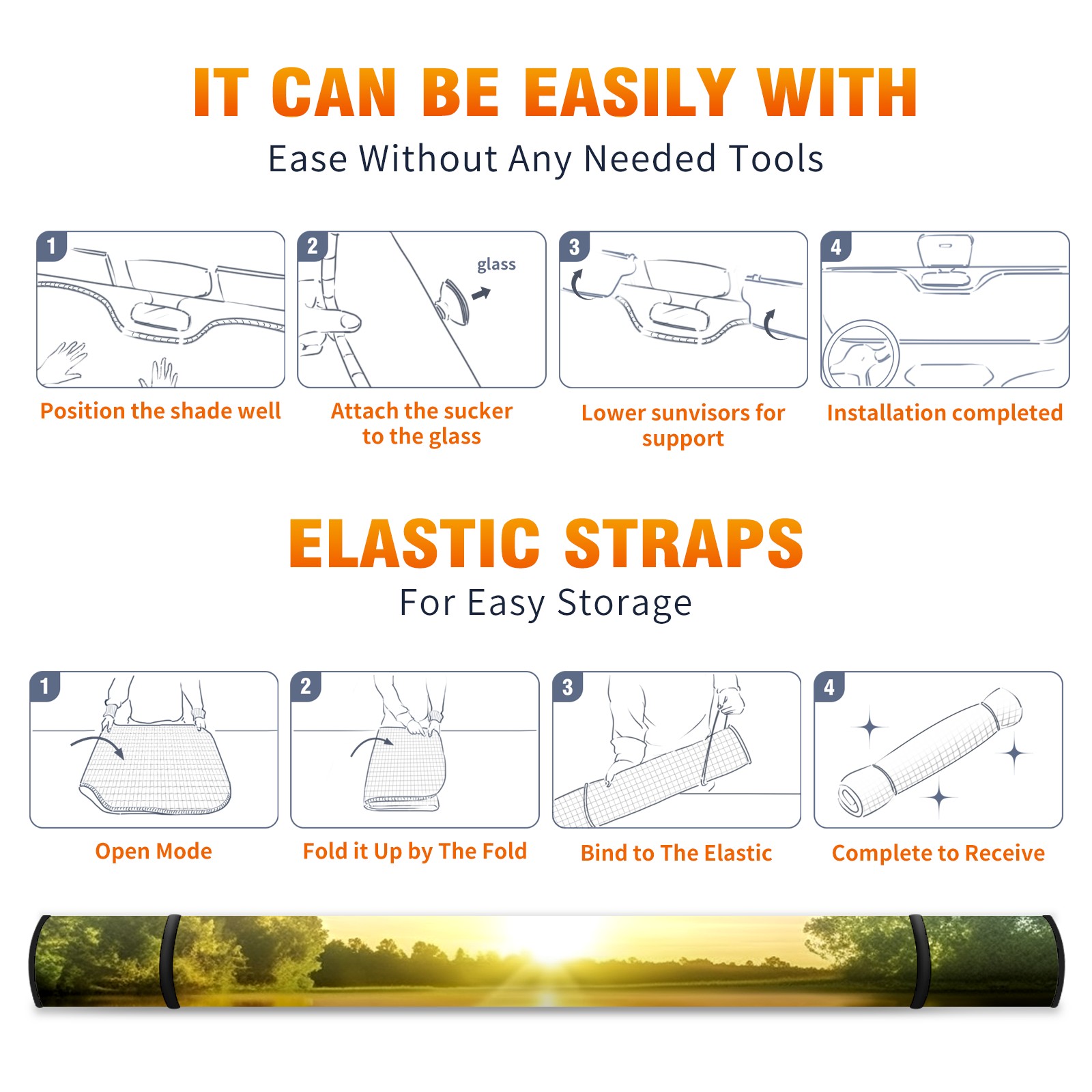 IT CAN BE EASILY WITH
Ease Without Any Needed Tools

1
Position the shade well

2
glass
Attach the sucker to the glass

3
Lower sunvisors for support

4
Installation completed

ELASTIC STRAPS
For Easy Storage

1
Open Mode

2
Fold it Up by The Fold

3
Bind to The Elastic

4
Complete to Receive