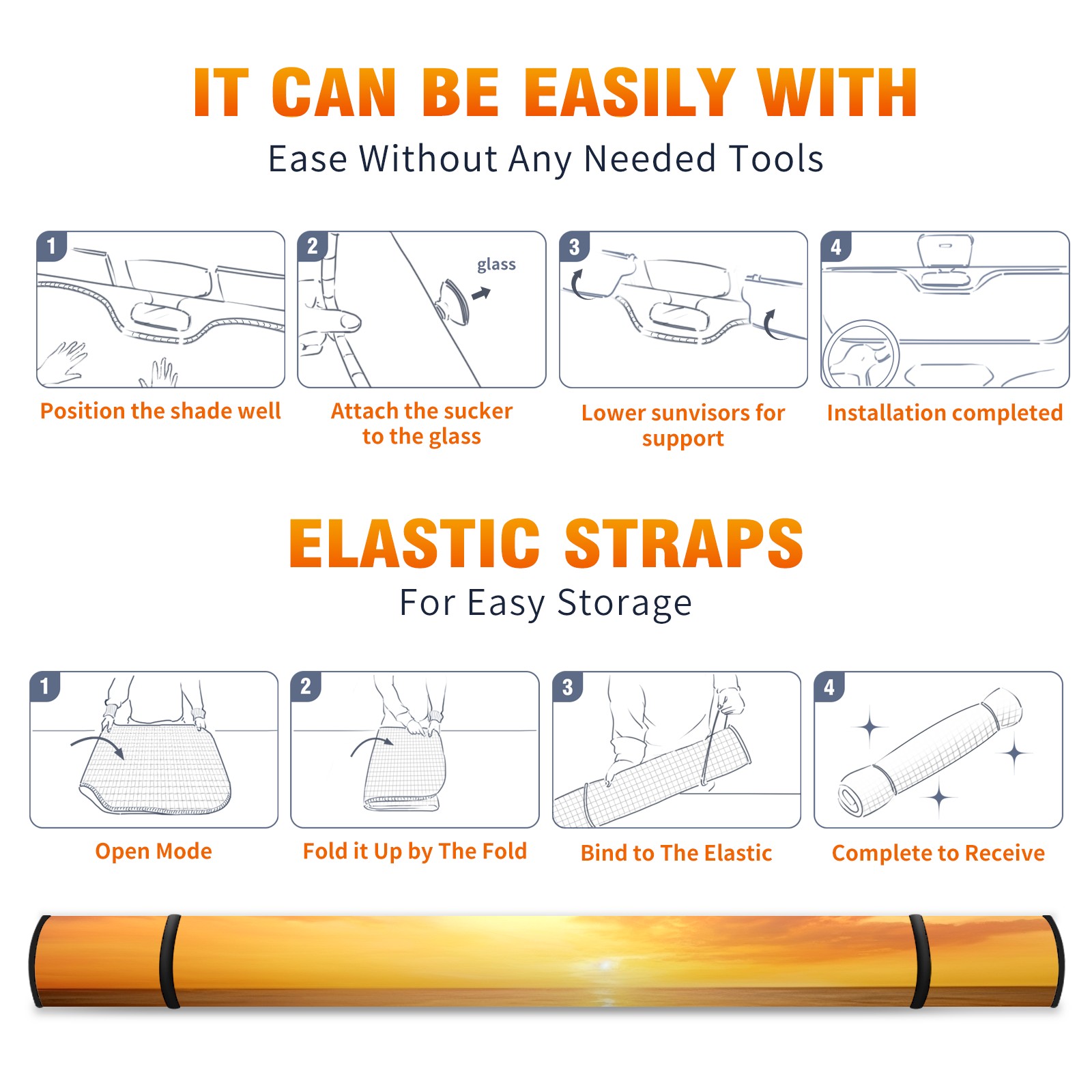 IT CAN BE EASILY WITH
Ease Without Any Needed Tools

1
Position the shade well

2
glass
Attach the sucker to the glass

3
Lower sunvisors for support

4
Installation completed

ELASTIC STRAPS
For Easy Storage

1
Open Mode

2
Fold it Up by The Fold

3
Bind to The Elastic

4
Complete to Receive