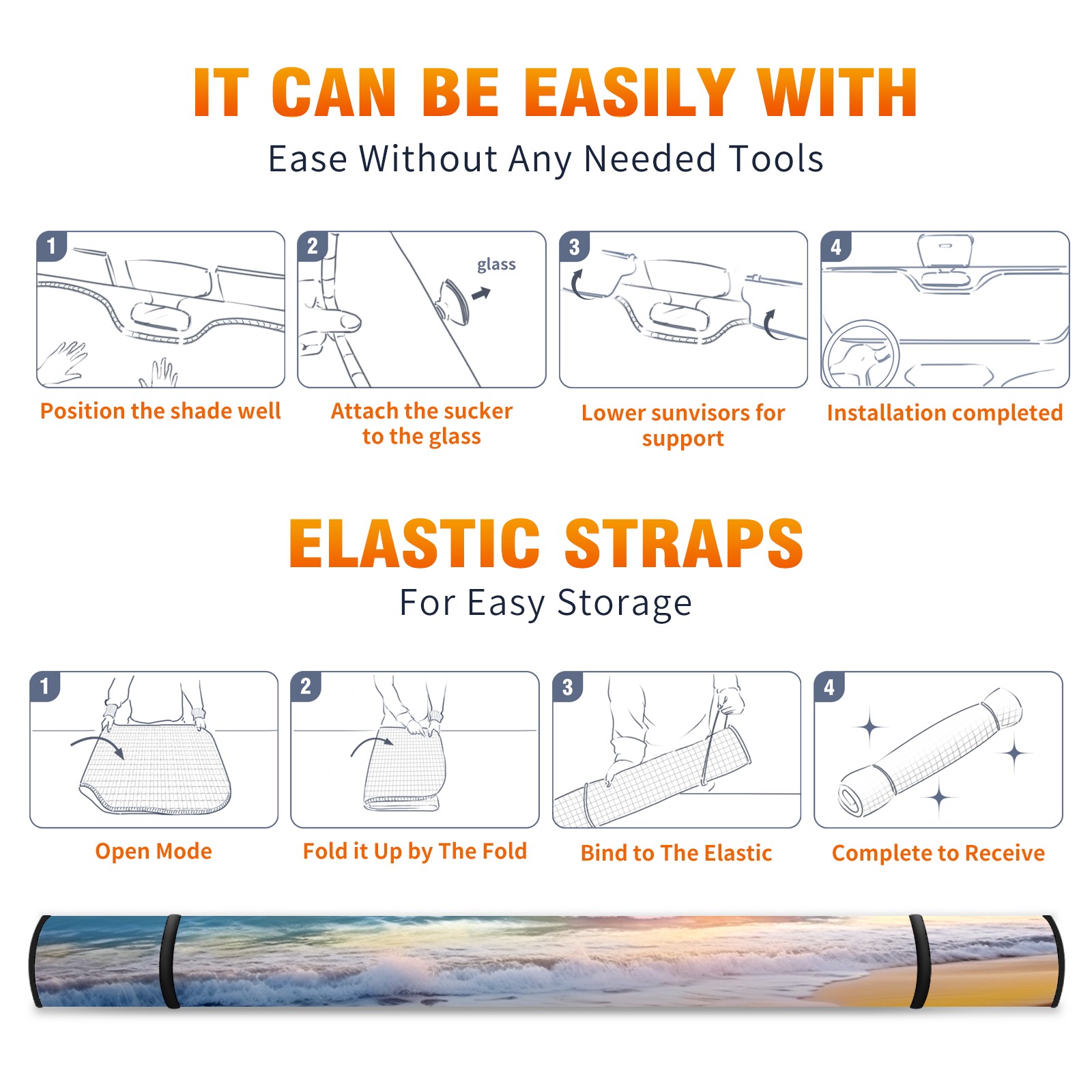 IT CAN BE EASILY WITH
Ease Without Any Needed Tools

1
Position the shade well

2
glass
Attach the sucker to the glass

3
Lower sunvisors for support

4
Installation completed

ELASTIC STRAPS
For Easy Storage

1
Open Mode

2
Fold it Up by The Fold

3
Bind to The Elastic

4
Complete to Receive