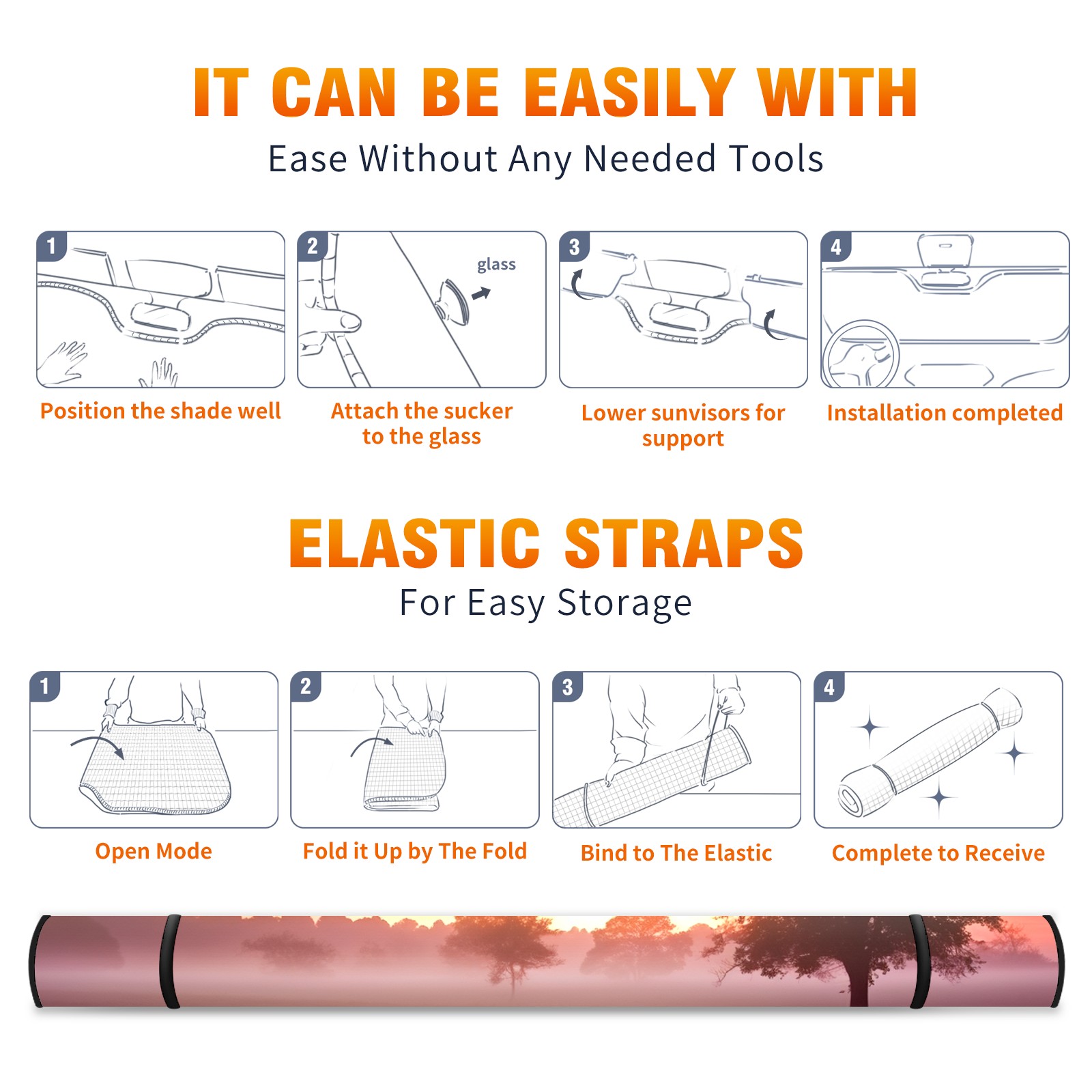 IT CAN BE EASILY WITH
Ease Without Any Needed Tools

1
Position the shade well

2
glass
Attach the sucker to the glass

3
Lower sunvisors for support

4
Installation completed

ELASTIC STRAPS
For Easy Storage

1
Open Mode

2
Fold it Up by The Fold

3
Bind to The Elastic

4
Complete to Receive