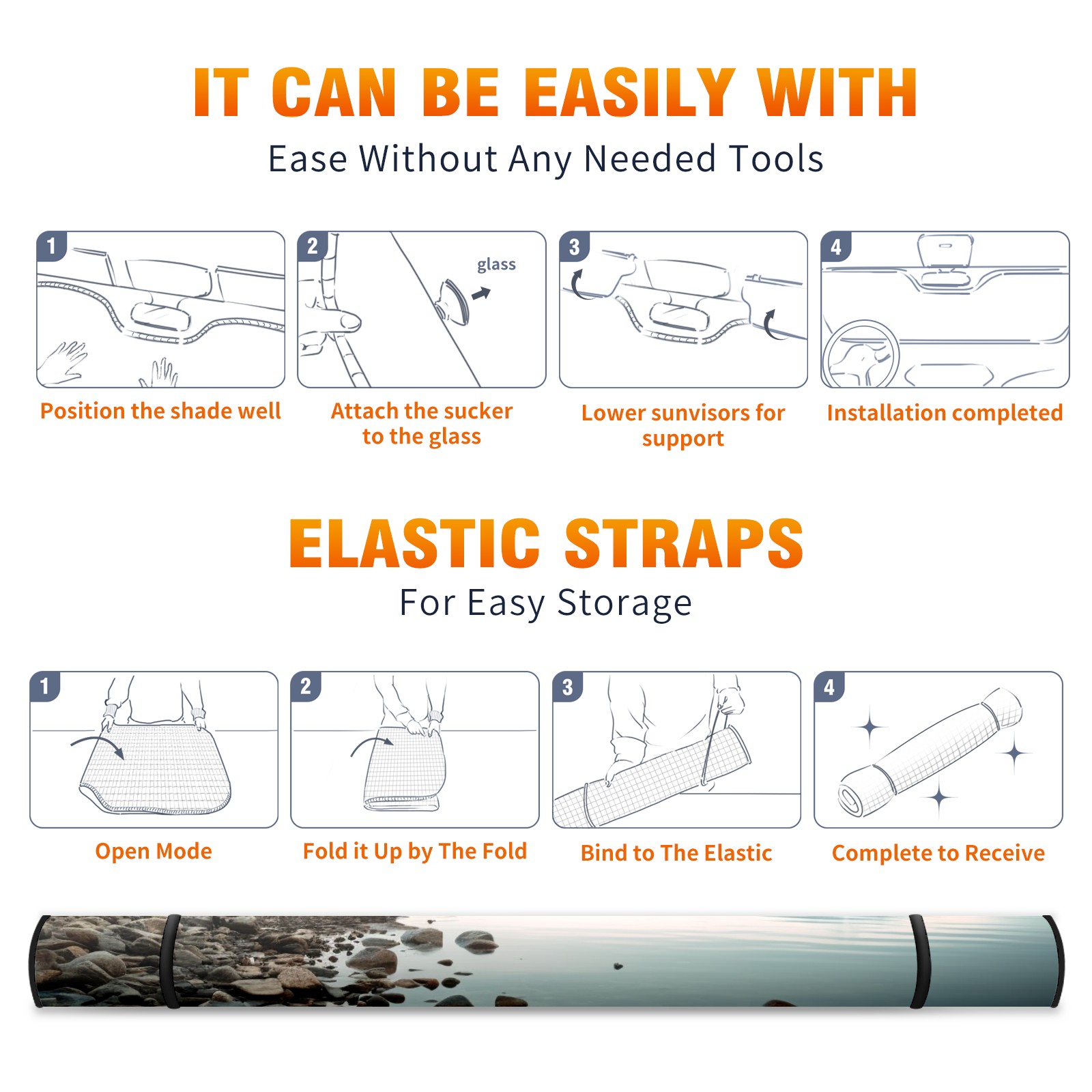 IT CAN BE EASILY WITH

Ease Without Any Needed Tools

1

Position the shade well

2

glass

Attach the sucker to the glass

3

Lower sunvisors for support

4

Installation completed

ELASTIC STRAPS

For Easy Storage

1

Open Mode

2

Fold it Up by The Fold

3

Bind to The Elastic

4

Complete to Receive