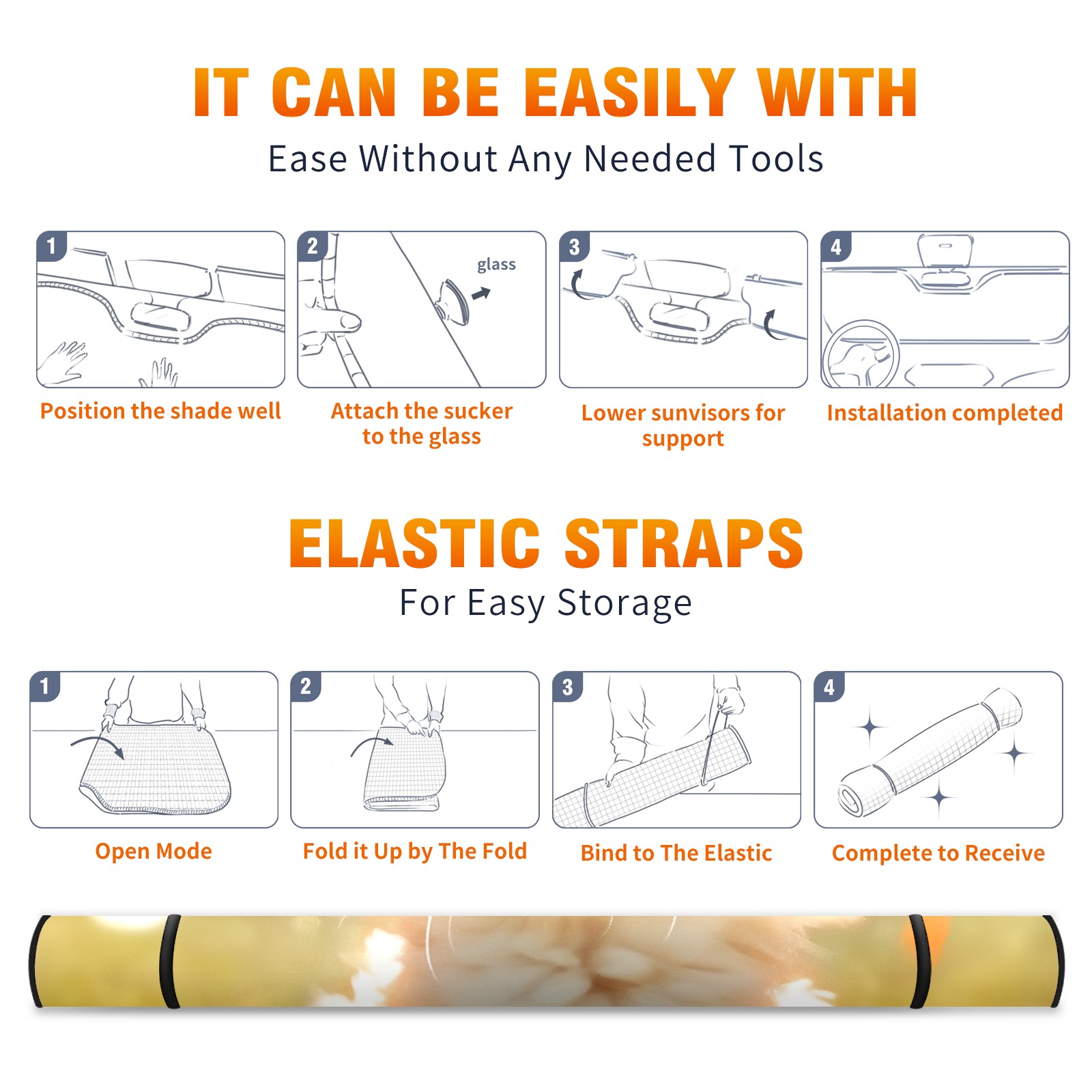 IT CAN BE EASILY WITH
Ease Without Any Needed Tools

1
Position the shade well

2
glass
Attach the sucker to the glass

3
Lower sunvisors for support

4
Installation completed

ELASTIC STRAPS
For Easy Storage

1
Open Mode

2
Fold it Up by The Fold

3
Bind to The Elastic

4
Complete to Receive