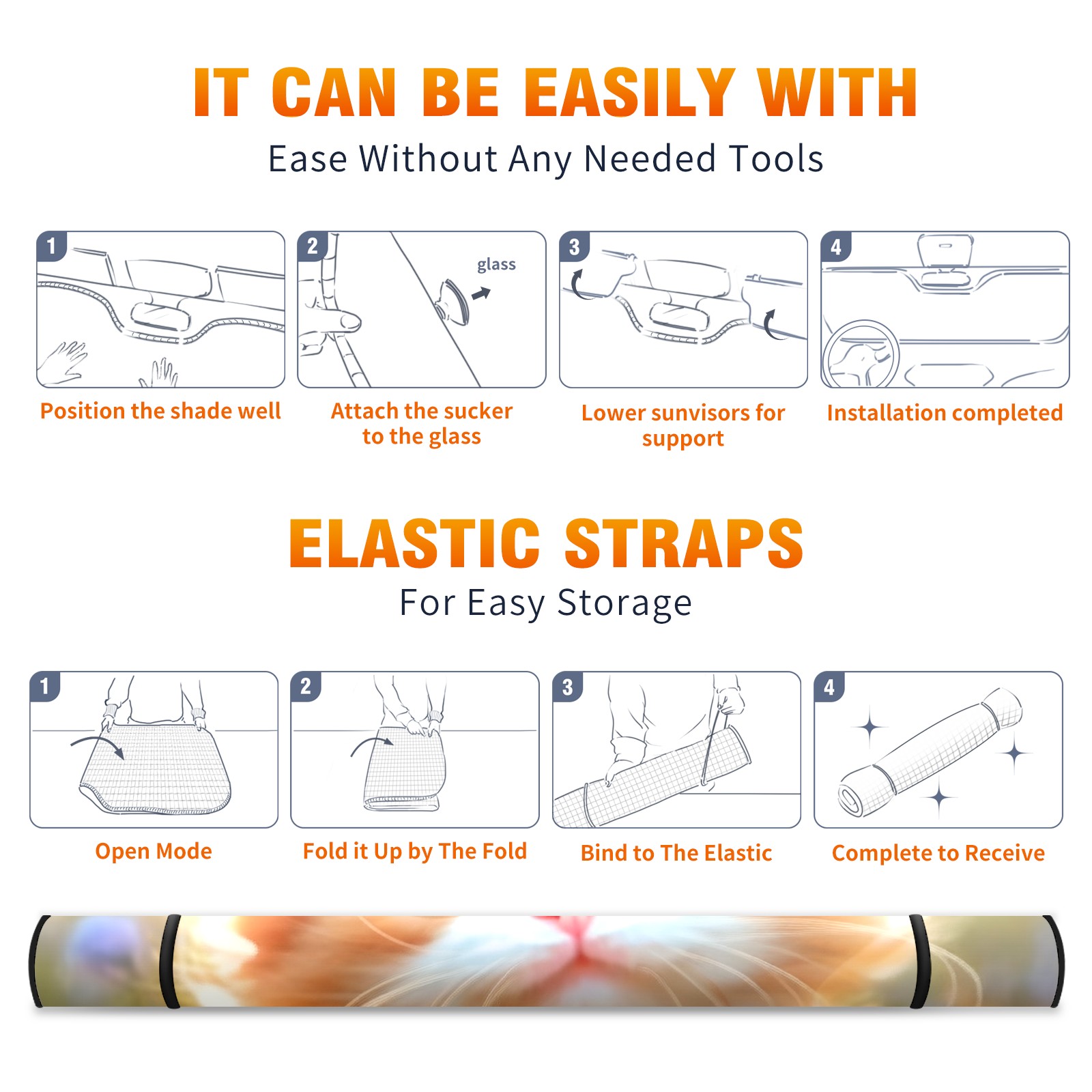 IT CAN BE EASILY WITH
Ease Without Any Needed Tools

1
Position the shade well

2
glass
Attach the sucker to the glass

3
Lower sunvisors for support

4
Installation completed

ELASTIC STRAPS
For Easy Storage

1
Open Mode

2
Fold it Up by The Fold

3
Bind to The Elastic

4
Complete to Receive