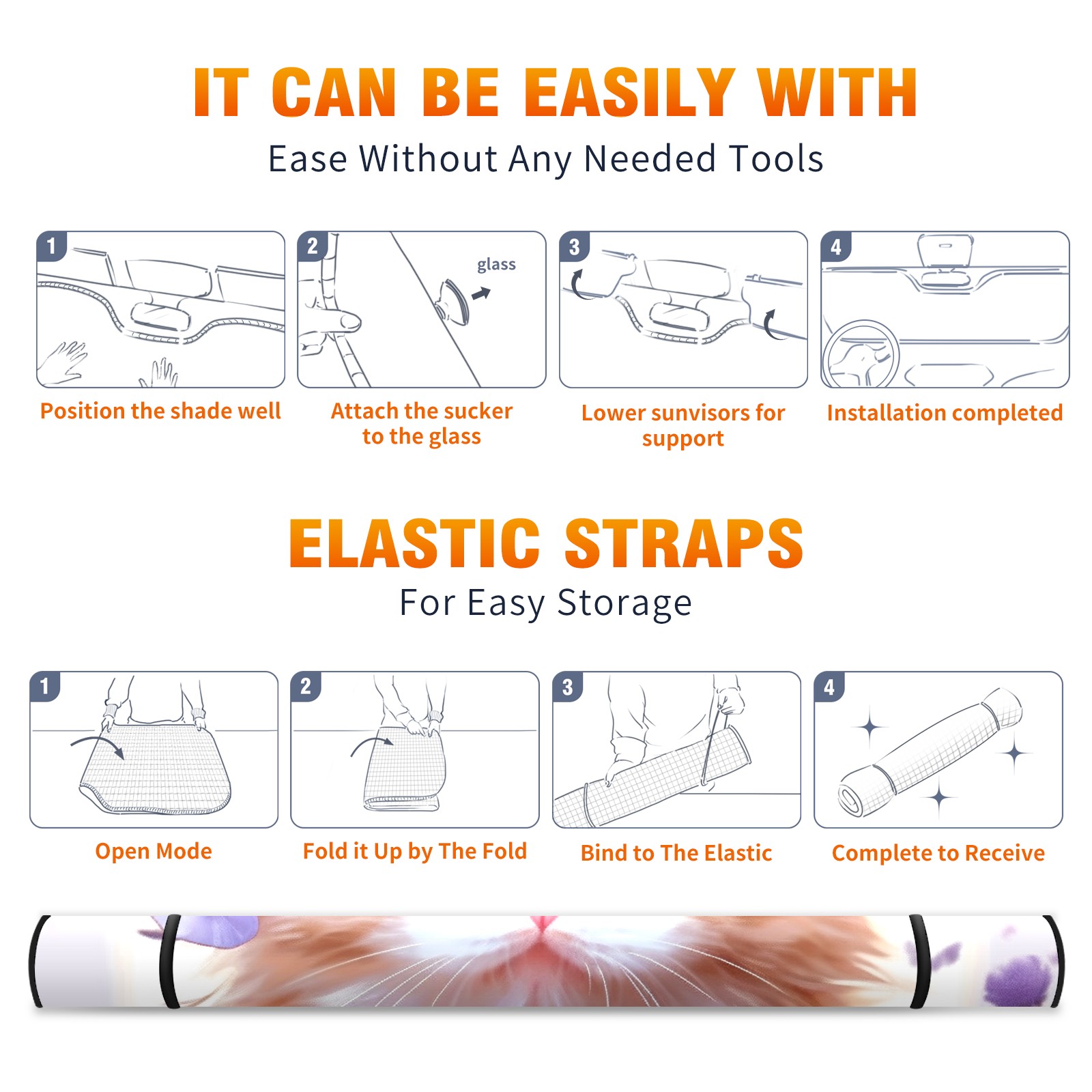 IT CAN BE EASILY WITH
Ease Without Any Needed Tools

1
Position the shade well

2
glass
Attach the sucker to the glass

3
Lower sunvisors for support

4
Installation completed

ELASTIC STRAPS
For Easy Storage

1
Open Mode

2
Fold it Up by The Fold

3
Bind to The Elastic

4
Complete to Receive