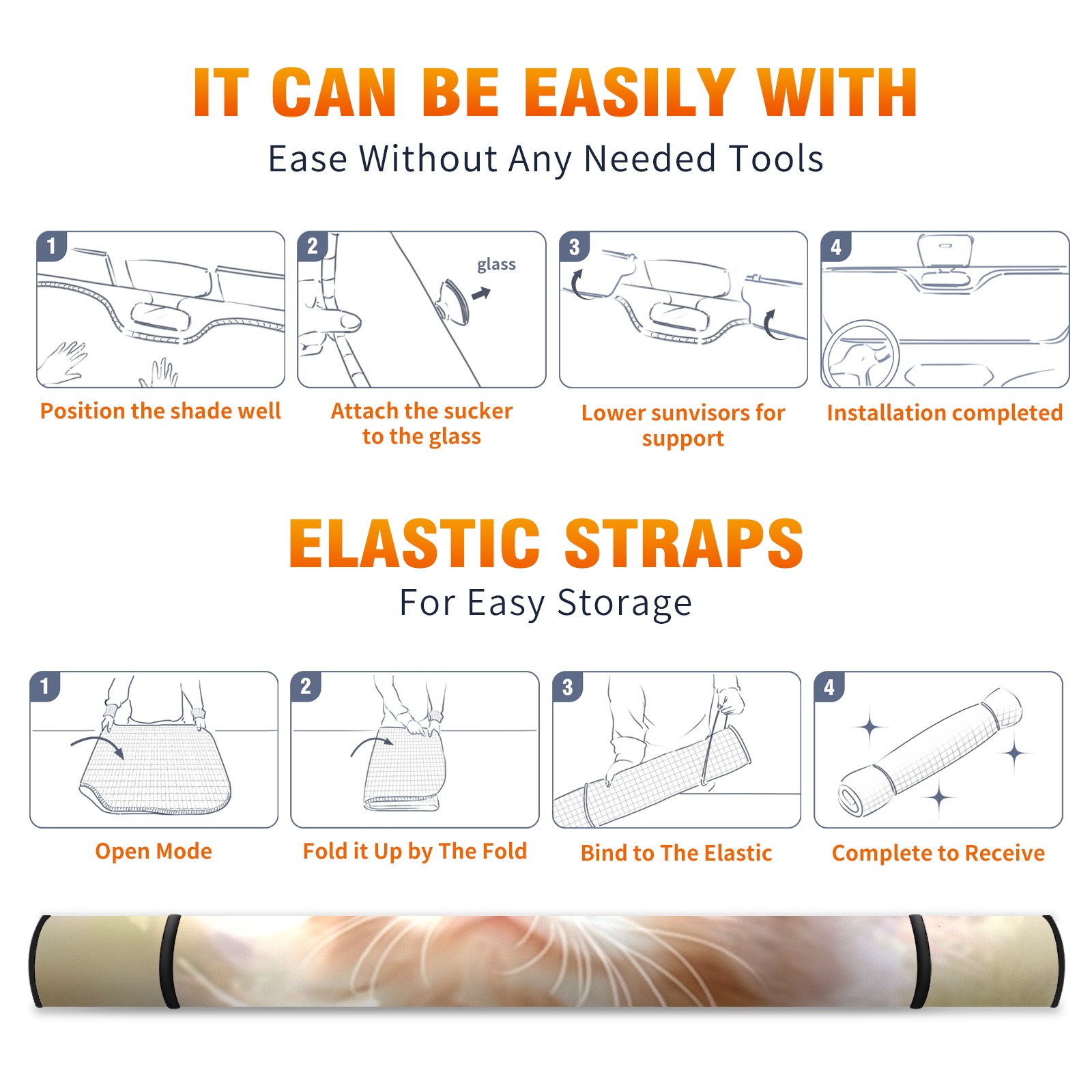 IT CAN BE EASILY WITH
Ease Without Any Needed Tools

1
Position the shade well

2
glass
Attach the sucker to the glass

3
Lower sunvisors for support

4
Installation completed

ELASTIC STRAPS
For Easy Storage

1
Open Mode

2
Fold it Up by The Fold

3
Bind to The Elastic

4
Complete to Receive