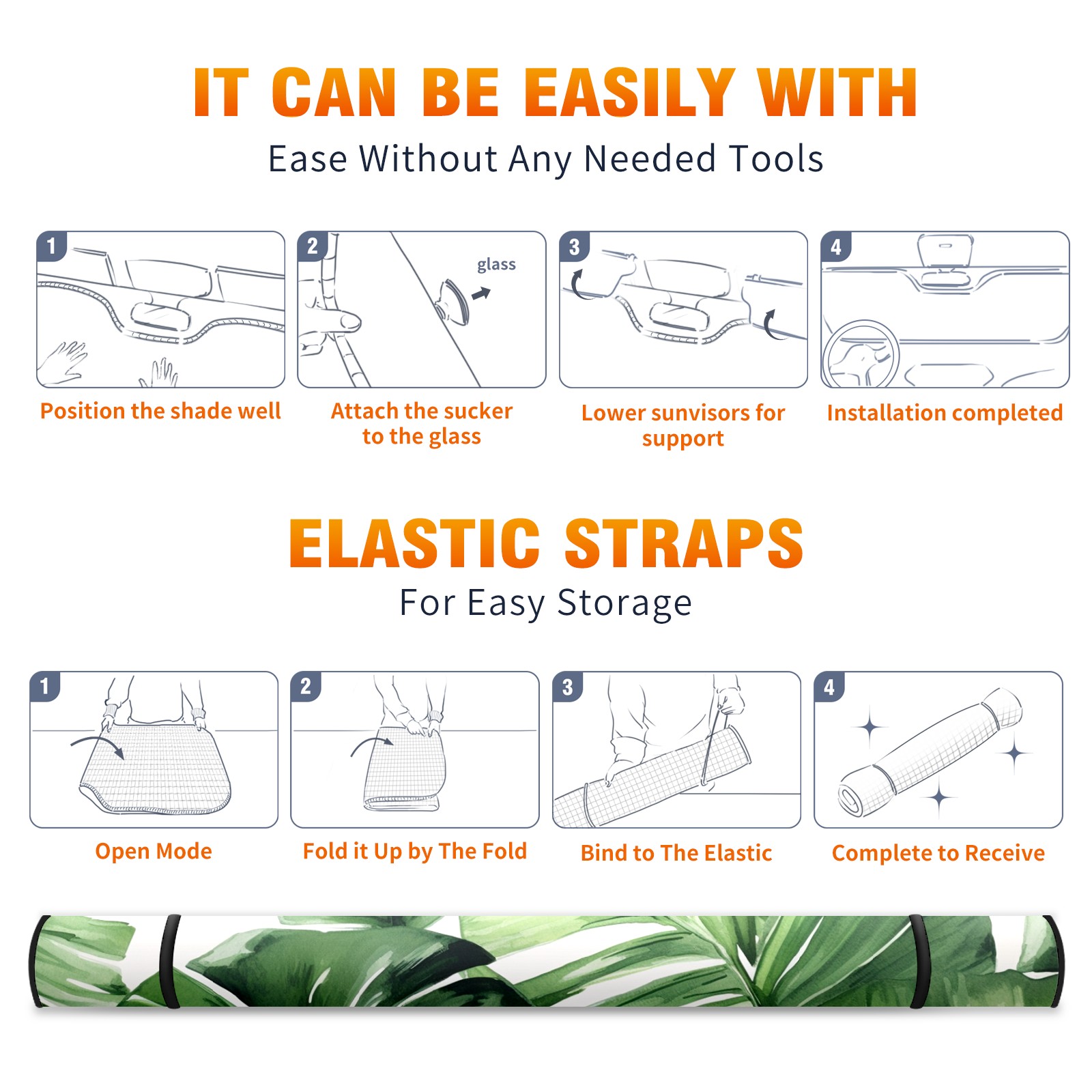 IT CAN BE EASILY WITH

Ease Without Any Needed Tools

1

Position the shade well

2

glass

Attach the sucker to the glass

3

Lower sunvisors for support

4

Installation completed

ELASTIC STRAPS

For Easy Storage

1

Open Mode

2

Fold it Up by The Fold

3

Bind to The Elastic

4

Complete to Receive