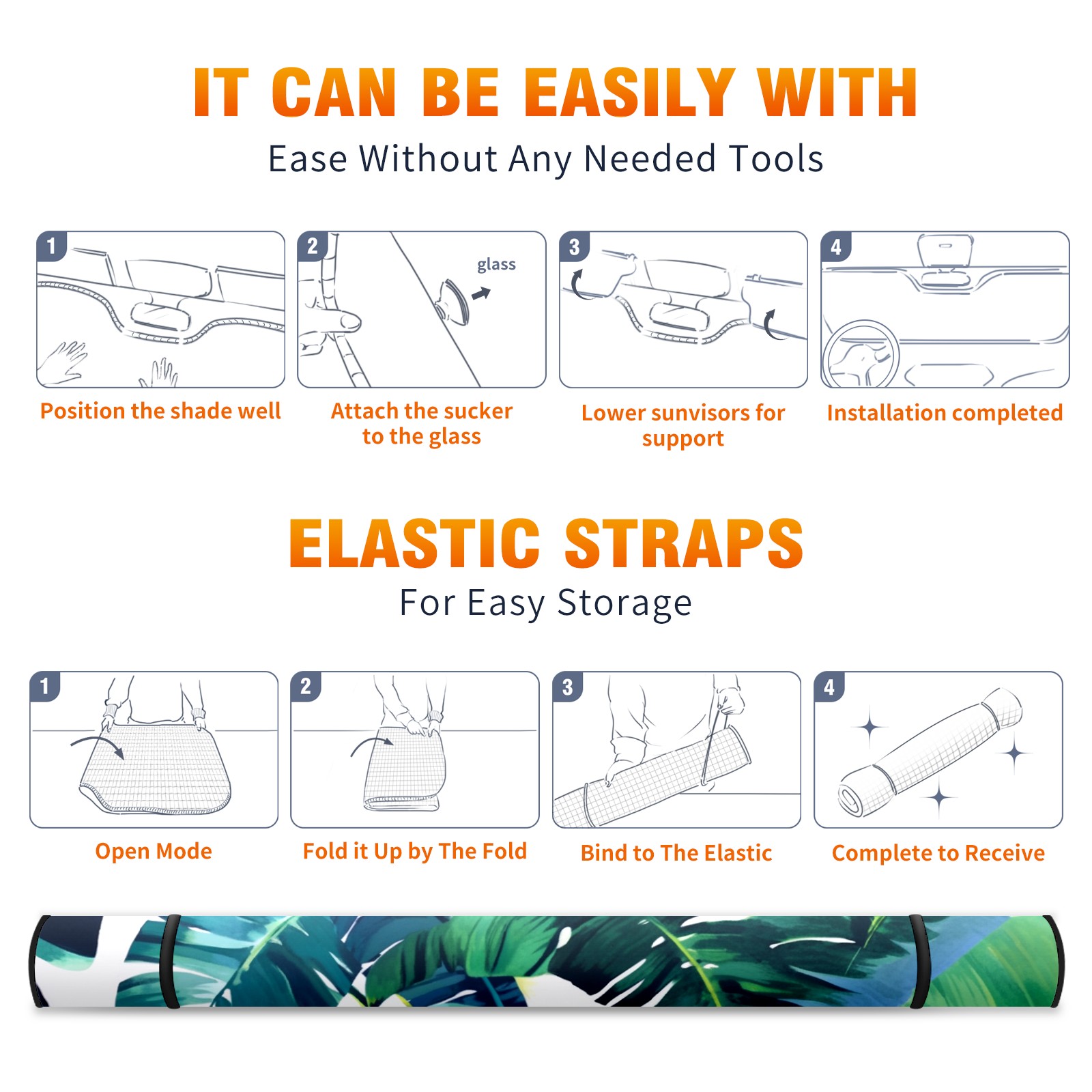 IT CAN BE EASILY WITH
Ease Without Any Needed Tools

1
Position the shade well

2
glass
Attach the sucker to the glass

3
Lower sunvisors for support

4
Installation completed

ELASTIC STRAPS
For Easy Storage

1
Open Mode

2
Fold it Up by The Fold

3
Bind to The Elastic

4
Complete to Receive