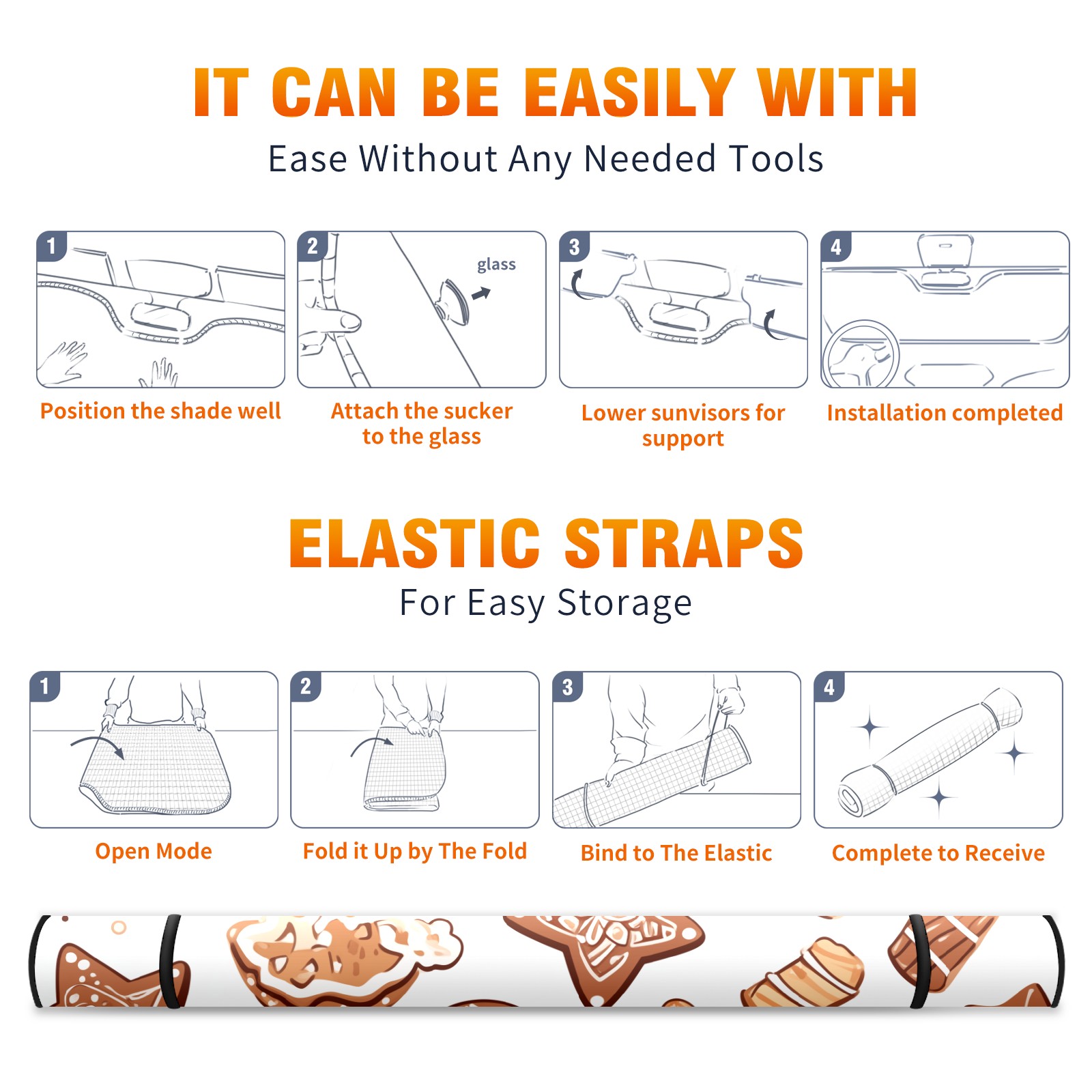 IT CAN BE EASILY WITH
Ease Without Any Needed Tools

1
Position the shade well

2
glass
Attach the sucker to the glass

3
Lower sunvisors for support

4
Installation completed

ELASTIC STRAPS
For Easy Storage

1
Open Mode

2
Fold it Up by The Fold

3
Bind to The Elastic

4
Complete to Receive