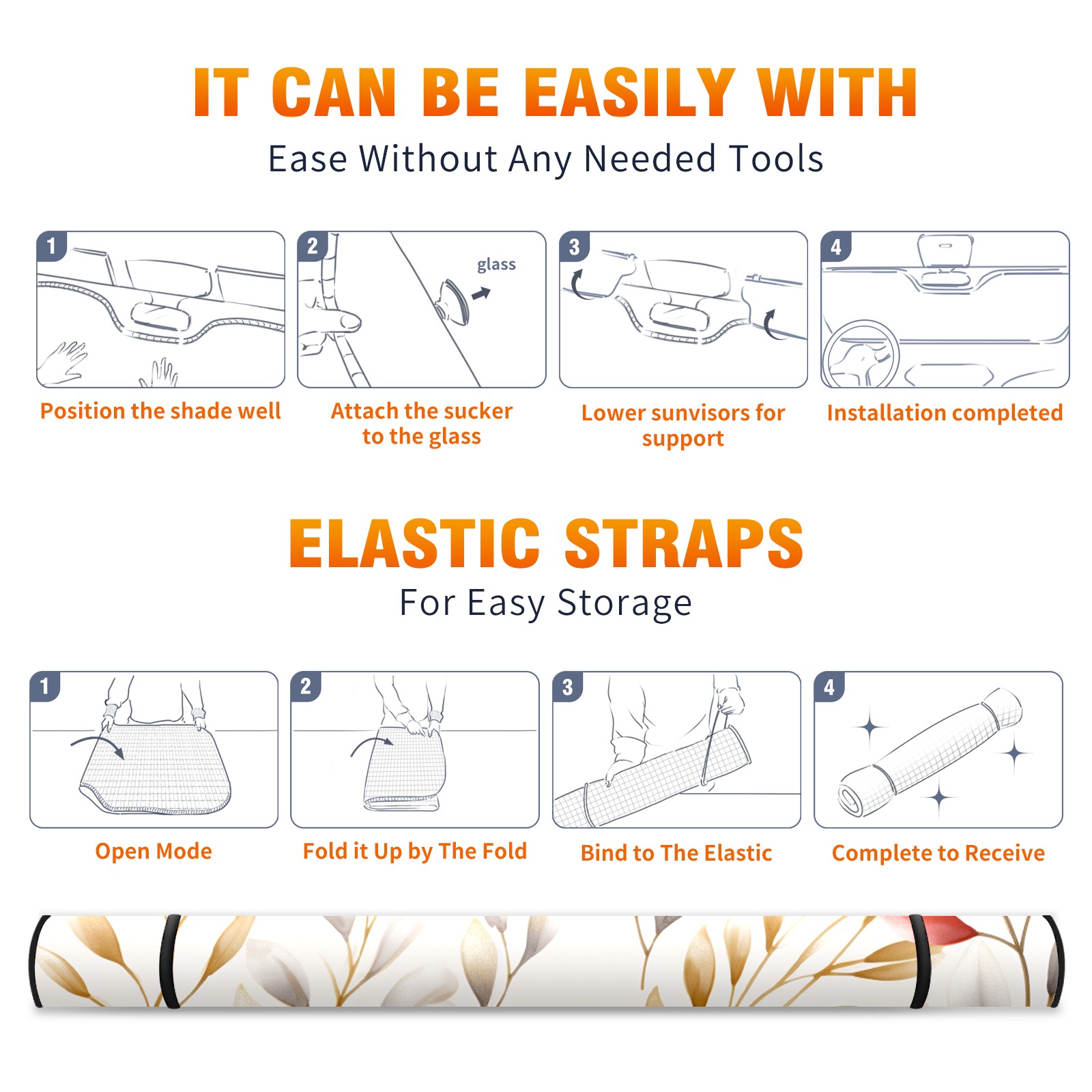 IT CAN BE EASILY WITH

Ease Without Any Needed Tools

1

Position the shade well

2

glass

Attach the sucker to the glass

3

Lower sunvisors for support

4

Installation completed

ELASTIC STRAPS

For Easy Storage

1

Open Mode

2

Fold it Up by The Fold

3

Bind to The Elastic

4

Complete to Receive