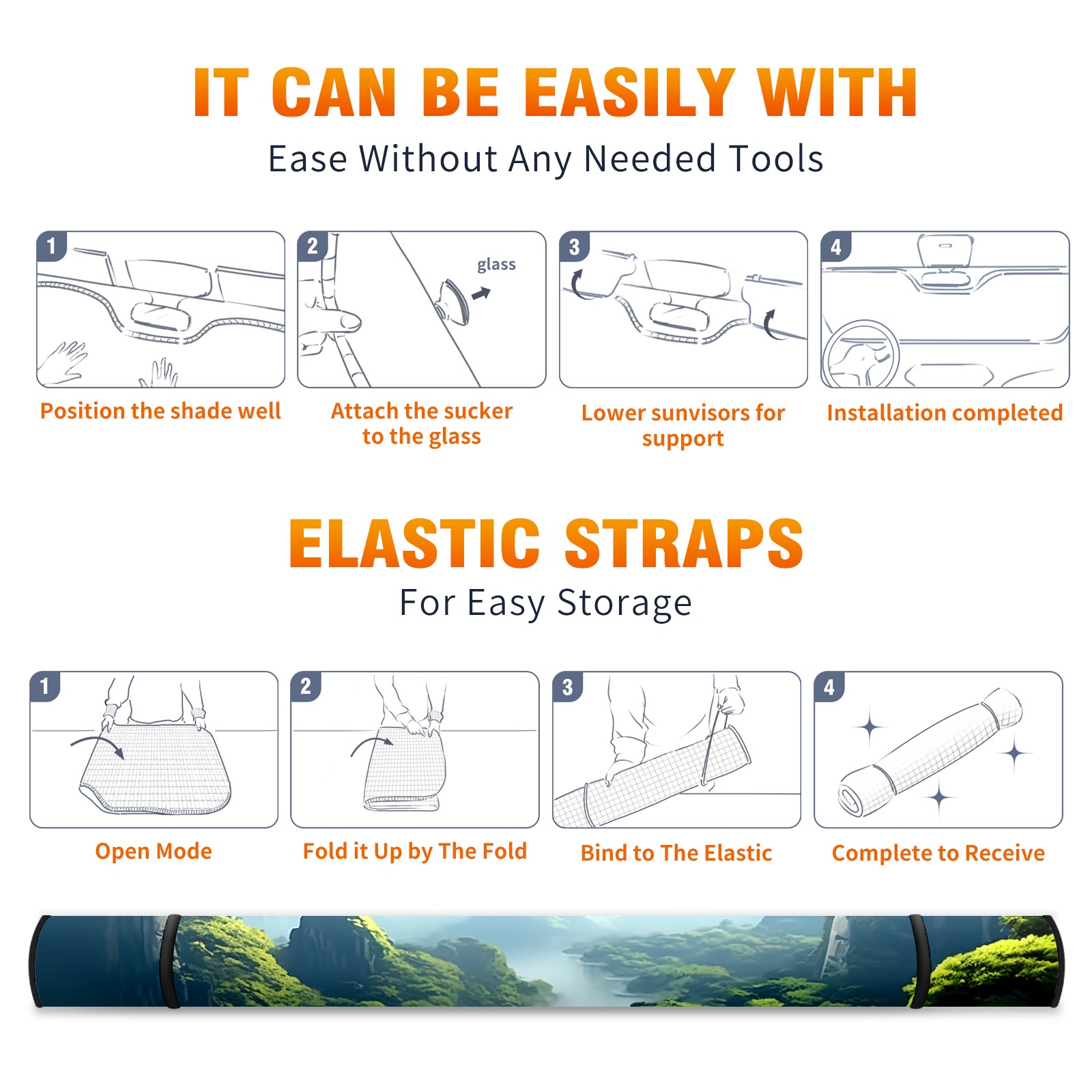 IT CAN BE EASILY WITH
Ease Without Any Needed Tools

1
Position the shade well

2
glass
Attach the sucker to the glass

3
Lower sunvisors for support

4
Installation completed

ELASTIC STRAPS
For Easy Storage

1
Open Mode

2
Fold it Up by The Fold

3
Bind to The Elastic

4
Complete to Receive