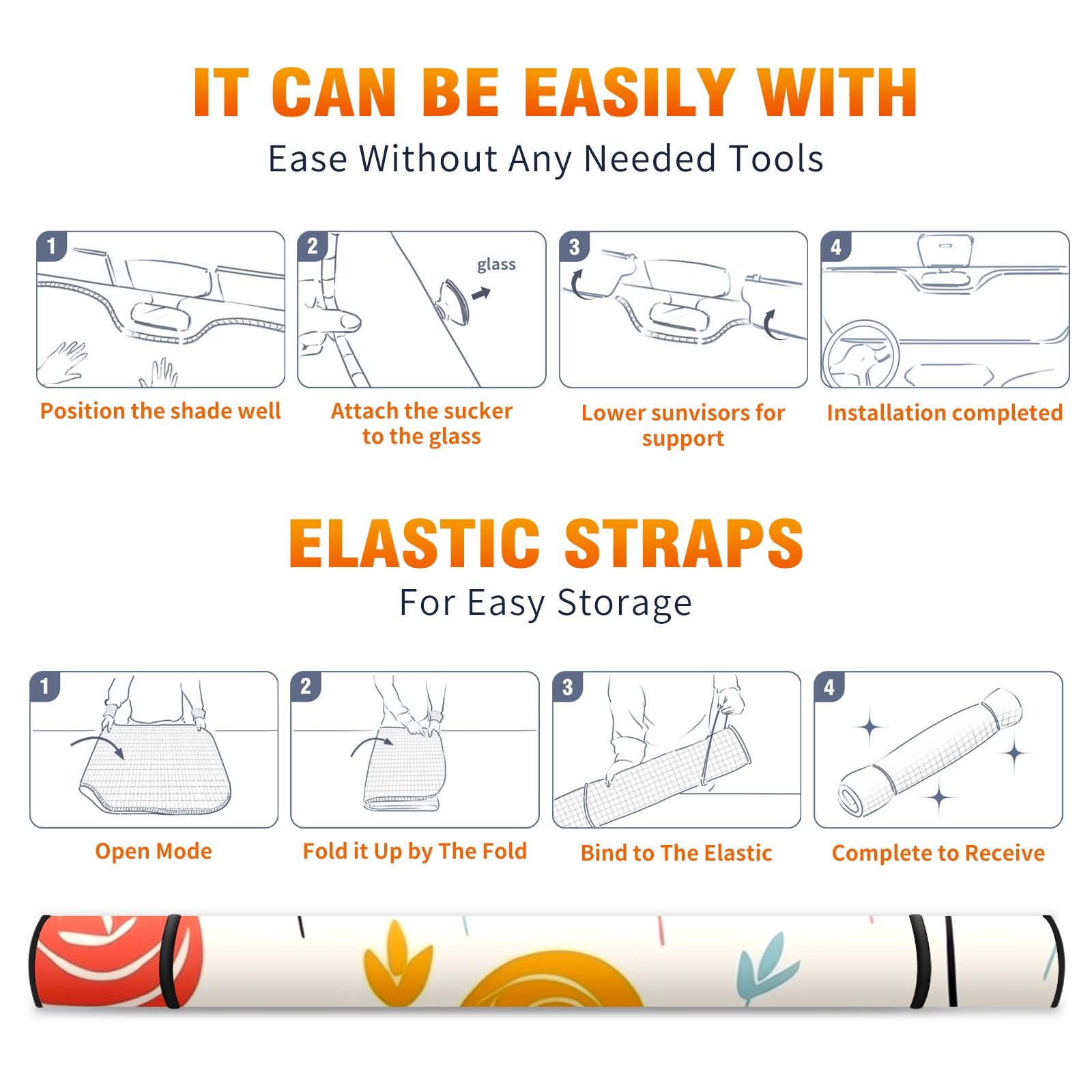 IT CAN BE EASILY WITH

Ease Without Any Needed Tools

1

Position the shade well

2

glass

Attach the sucker to the glass

3

Lower sunvisors for support

4

Installation completed

ELASTIC STRAPS

For Easy Storage

1

Open Mode

2

Fold it Up by The Fold

3

Bind to The Elastic

4

Complete to Receive