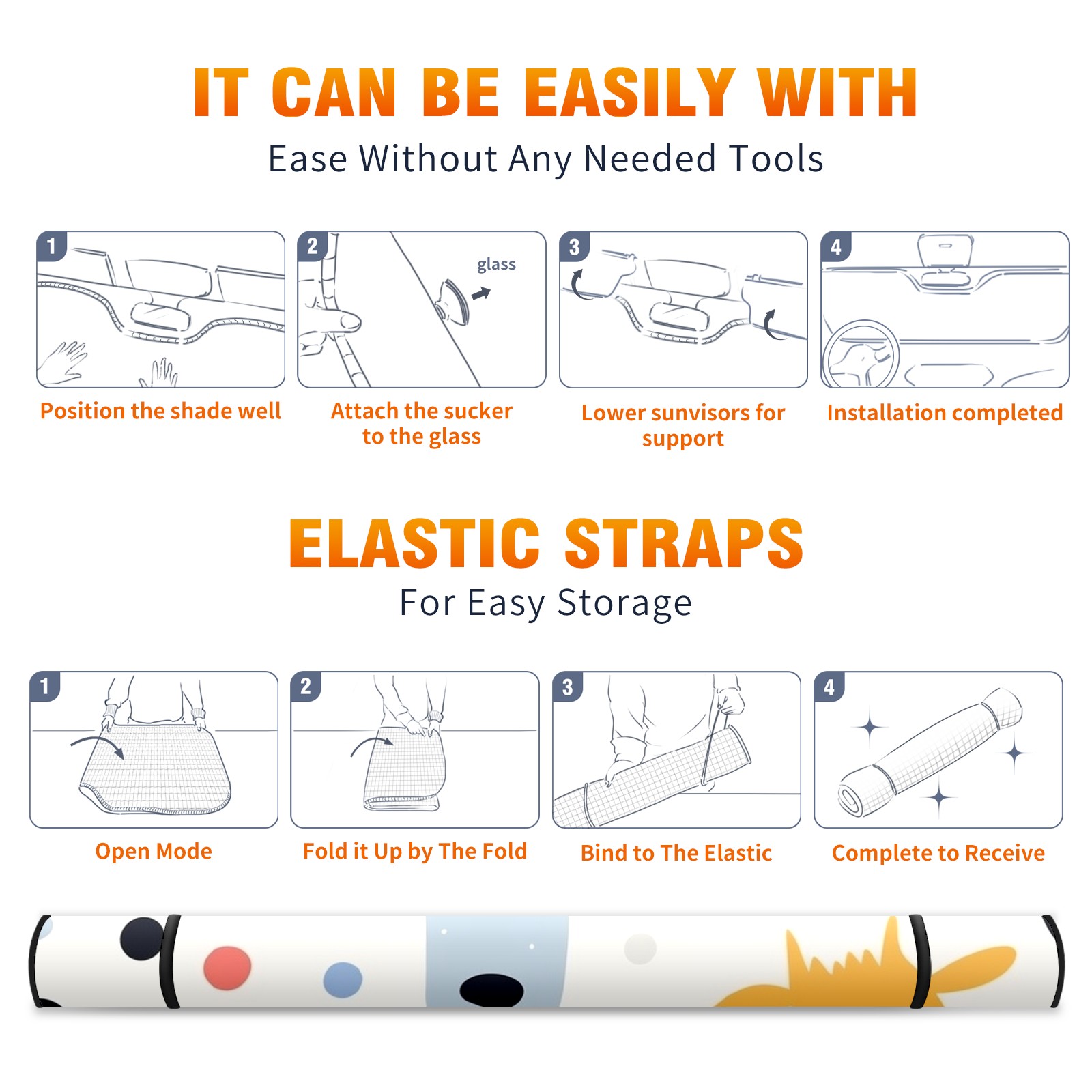 IT CAN BE EASILY WITH

Ease Without Any Needed Tools

1

Position the shade well

2

glass

Attach the sucker to the glass

3

Lower sunvisors for support

4

Installation completed

ELASTIC STRAPS

For Easy Storage

1

Open Mode

2

Fold it Up by The Fold

3

Bind to The Elastic

4

Complete to Receive