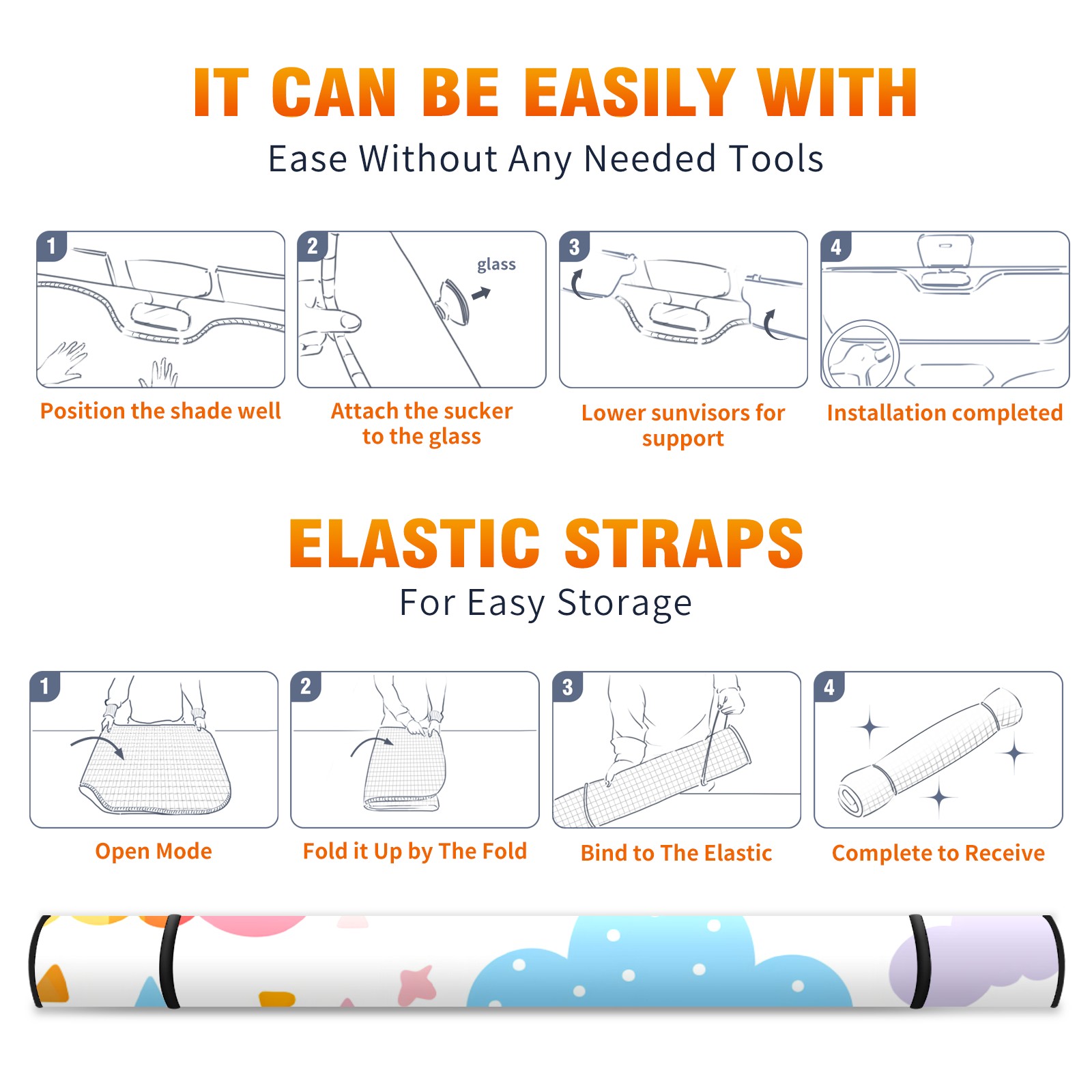 IT CAN BE EASILY WITH

Ease Without Any Needed Tools

1

Position the shade well

2

glass

Attach the sucker to the glass

3

Lower sunvisors for support

4

Installation completed

ELASTIC STRAPS

For Easy Storage

1

Open Mode

2

Fold it Up by The Fold

3

Bind to The Elastic

4

Complete to Receive