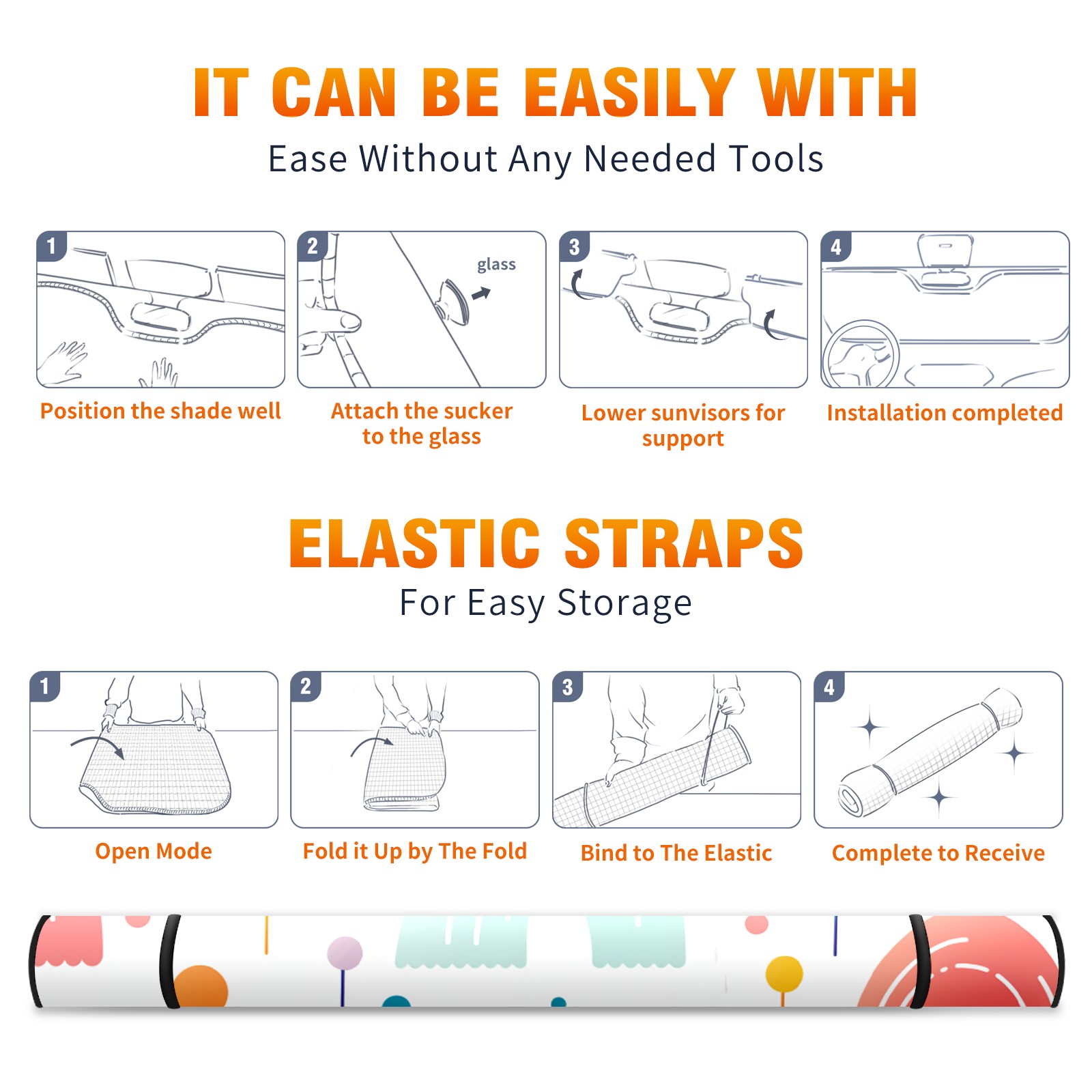 IT CAN BE EASILY WITH

Ease Without Any Needed Tools

1

Position the shade well

2

glass

Attach the sucker to the glass

3

Lower sunvisors for support

4

Installation completed

ELASTIC STRAPS

For Easy Storage

1

Open Mode

2

Fold it Up by The Fold

3

Bind to The Elastic

4

Complete to Receive