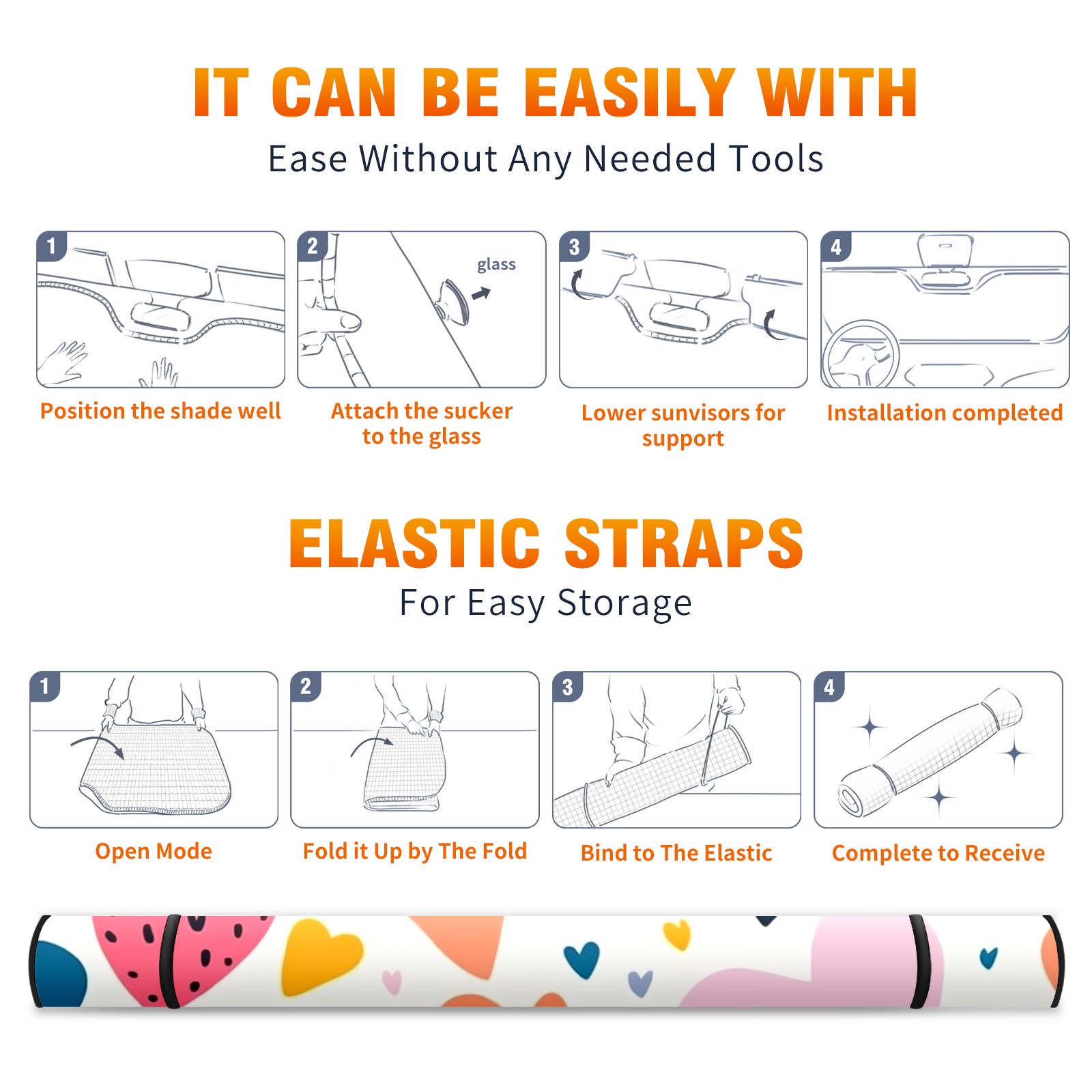 IT CAN BE EASILY WITH
Ease Without Any Needed Tools

1
Position the shade well

2
glass
Attach the sucker to the glass

3
Lower sunvisors for support

4
Installation completed

ELASTIC STRAPS
For Easy Storage

1
Open Mode

2
Fold it Up by The Fold

3
Bind to The Elastic

4
Complete to Receive