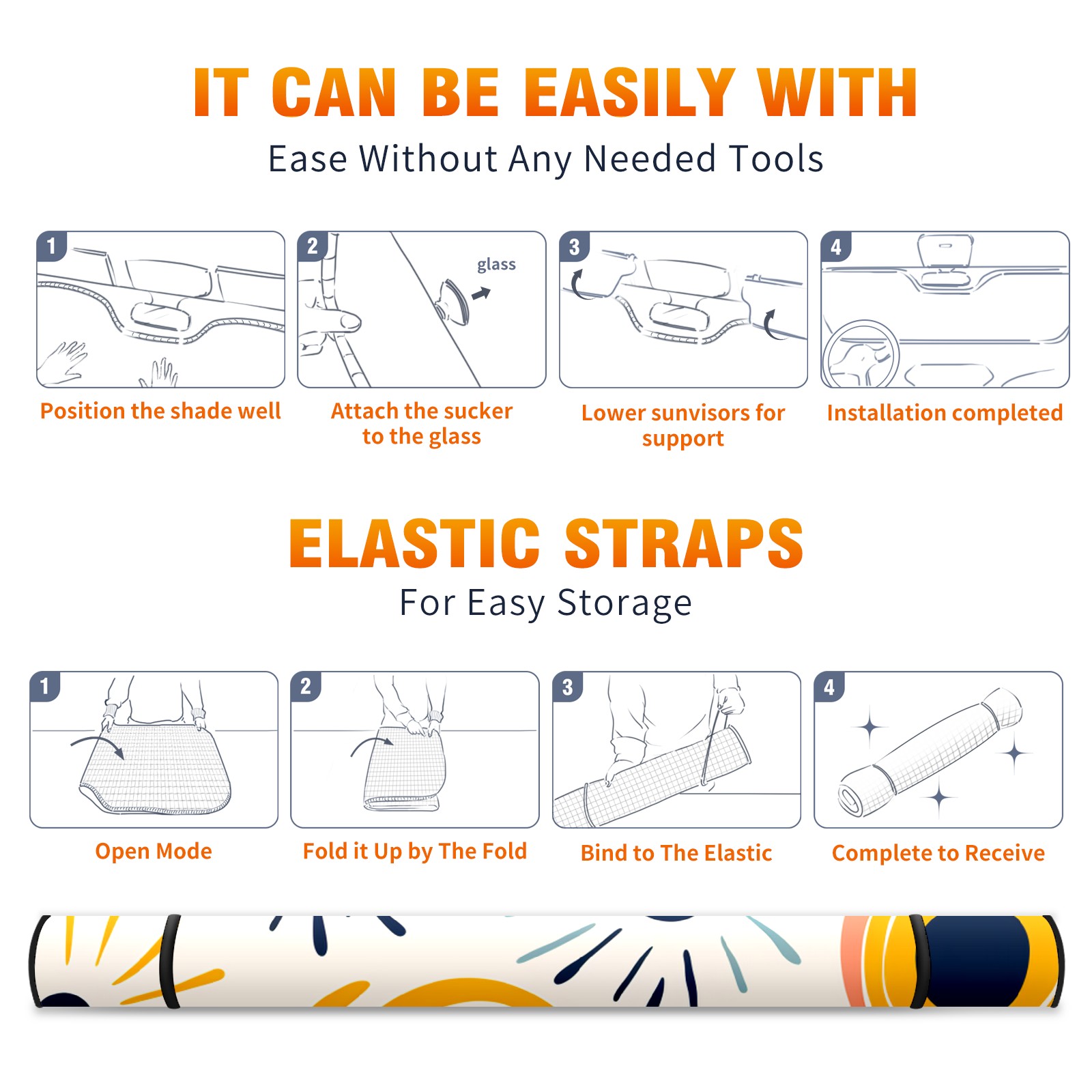 IT CAN BE EASILY WITH
Ease Without Any Needed Tools

1
Position the shade well

2
glass
Attach the sucker to the glass

3
Lower sunvisors for support

4
Installation completed

ELASTIC STRAPS
For Easy Storage

1
Open Mode

2
Fold it Up by The Fold

3
Bind to The Elastic

4
Complete to Receive