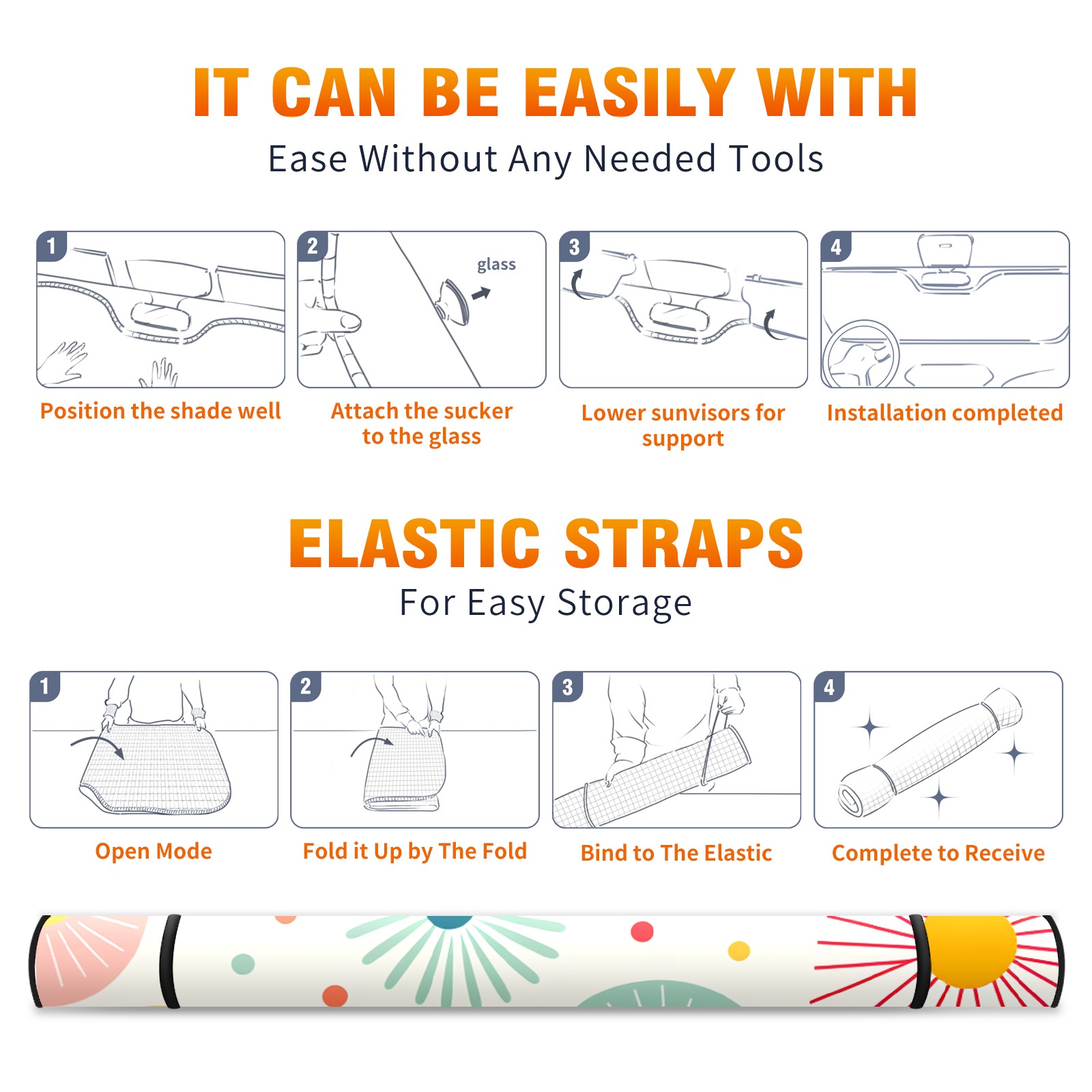 IT CAN BE EASILY WITH

Ease Without Any Needed Tools

1

Position the shade well

2

glass

Attach the sucker to the glass

3

Lower sunvisors for support

4

Installation completed

ELASTIC STRAPS

For Easy Storage

1

Open Mode

2

Fold it Up by The Fold

3

Bind to The Elastic

4

Complete to Receive