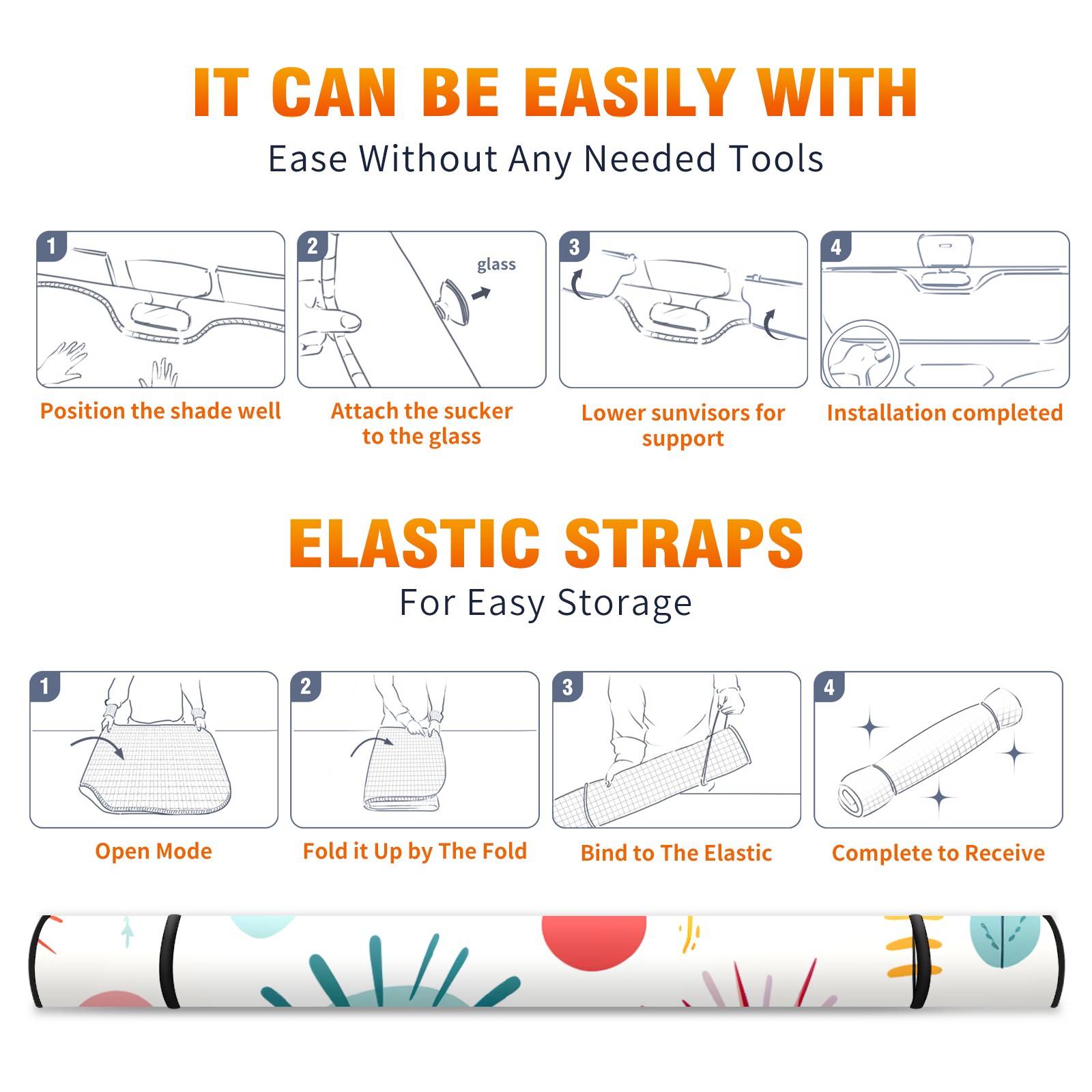 IT CAN BE EASILY WITH

Ease Without Any Needed Tools

1

Position the shade well

2

glass

Attach the sucker to the glass

3

Lower sunvisors for support

4

Installation completed

ELASTIC STRAPS

For Easy Storage

1

Open Mode

2

Fold it Up by The Fold

3

Bind to The Elastic

4

Complete to Receive