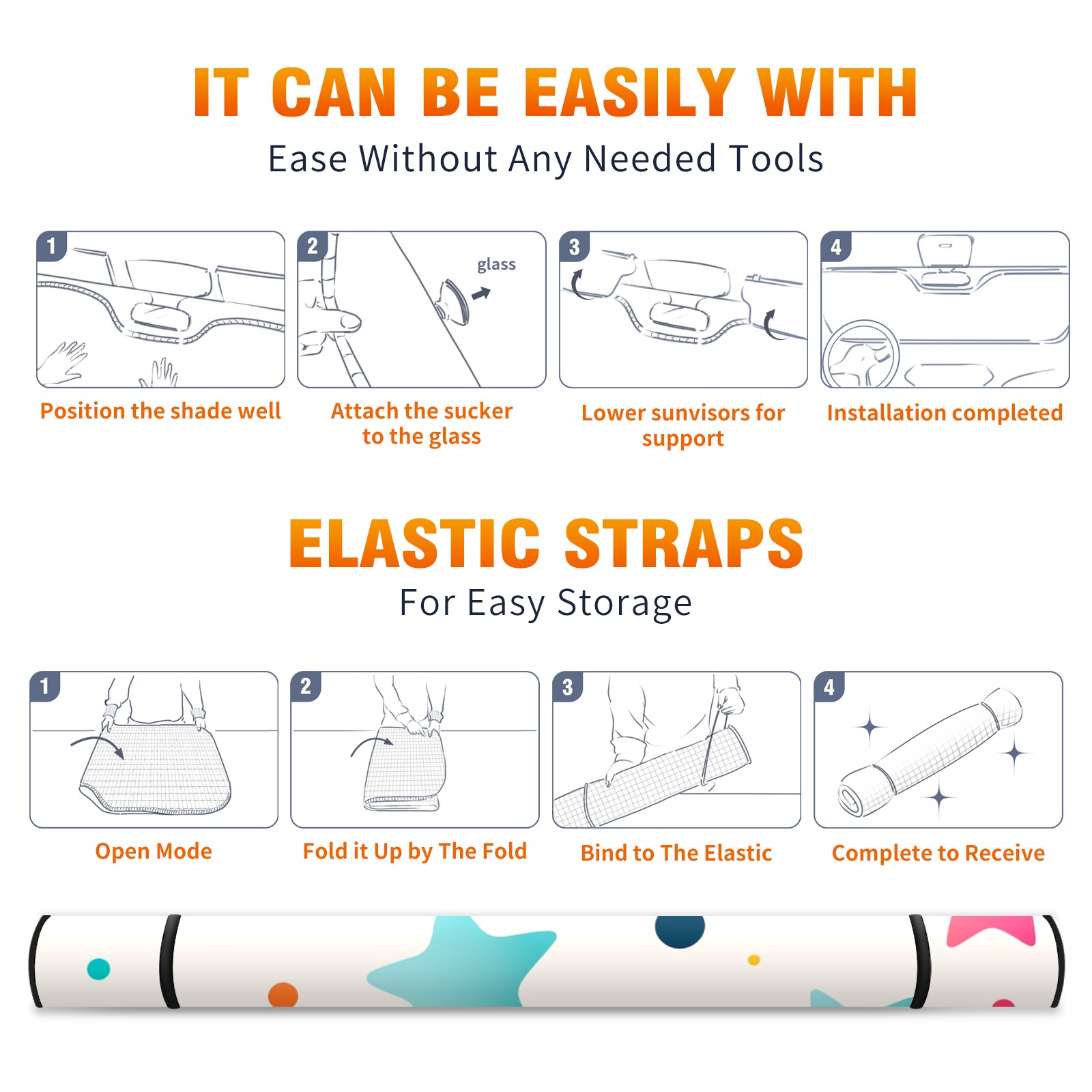 IT CAN BE EASILY WITH
Ease Without Any Needed Tools

1
Position the shade well

2
glass
Attach the sucker to the glass

3
Lower sunvisors for support

4
Installation completed

ELASTIC STRAPS
For Easy Storage

1
Open Mode

2
Fold it Up by The Fold

3
Bind to The Elastic

4
Complete to Receive