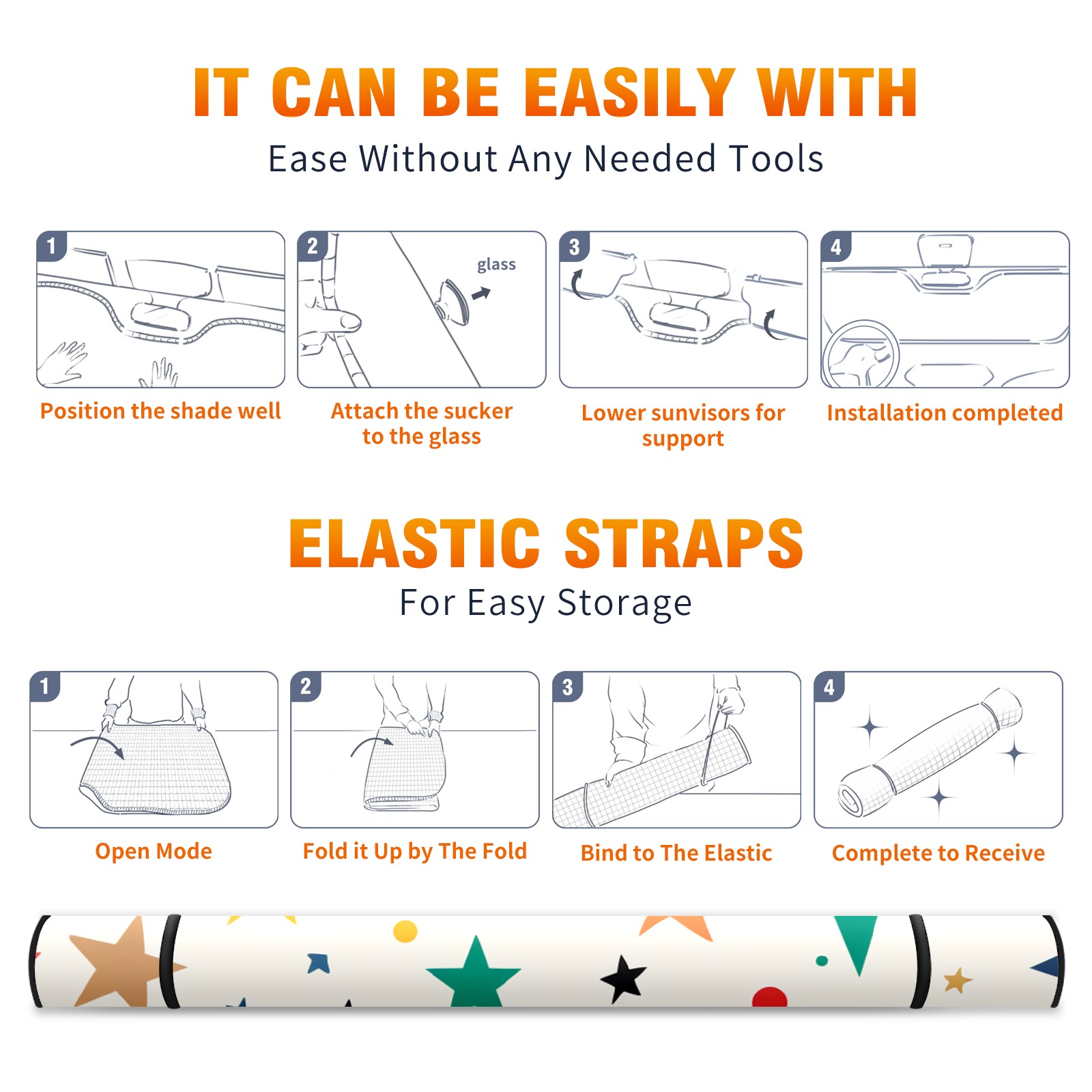 IT CAN BE EASILY WITH
Ease Without Any Needed Tools

1
Position the shade well

2
glass
Attach the sucker to the glass

3
Lower sunvisors for support

4
Installation completed

ELASTIC STRAPS
For Easy Storage

1
Open Mode

2
Fold it Up by The Fold

3
Bind to The Elastic

4
Complete to Receive