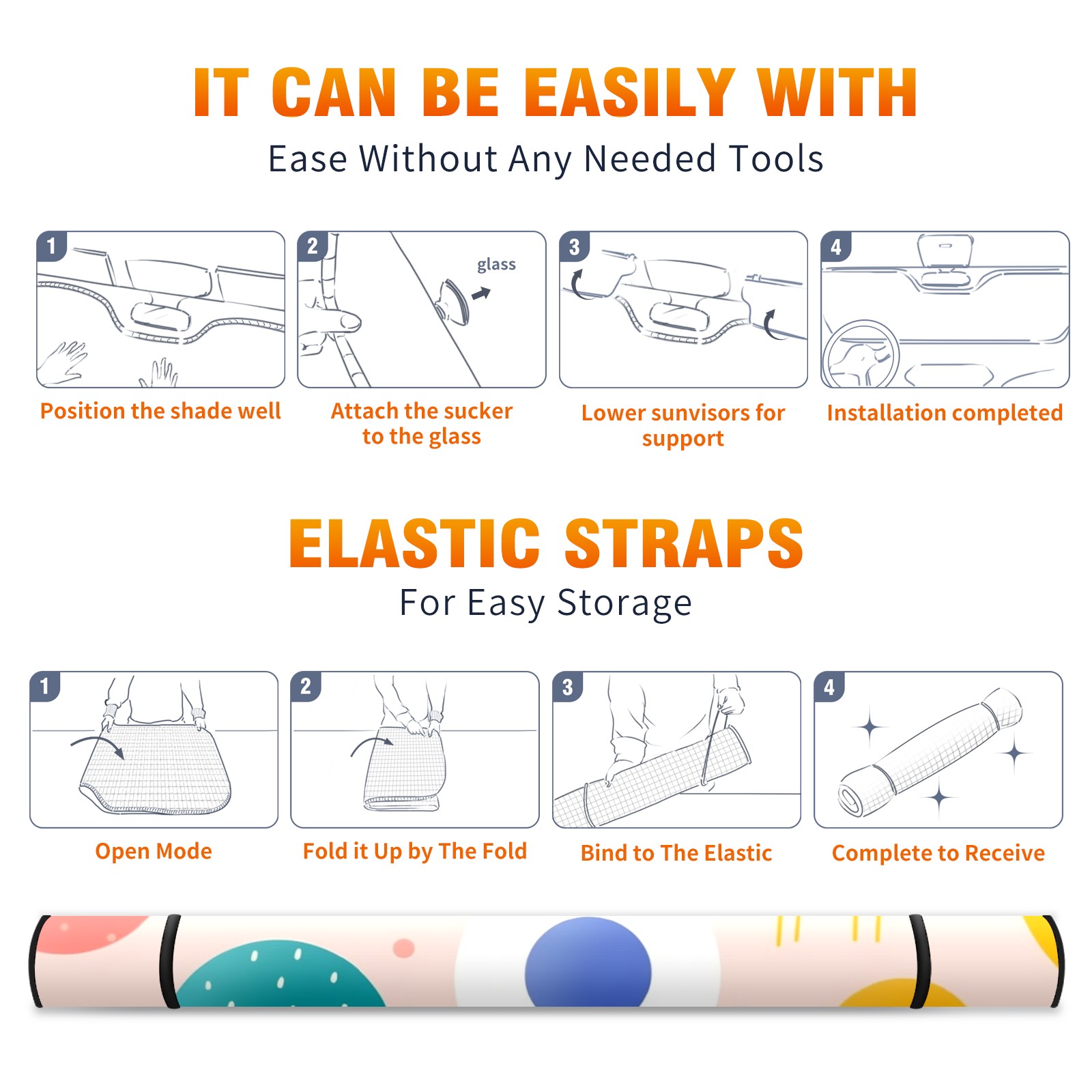 IT CAN BE EASILY WITH
Ease Without Any Needed Tools

1

Position the shade well

2
glass

Attach the sucker to the glass

3

Lower sunvisors for support

4

Installation completed

ELASTIC STRAPS
For Easy Storage

1

Open Mode

2

Fold it Up by The Fold

3

Bind to The Elastic

4

Complete to Receive