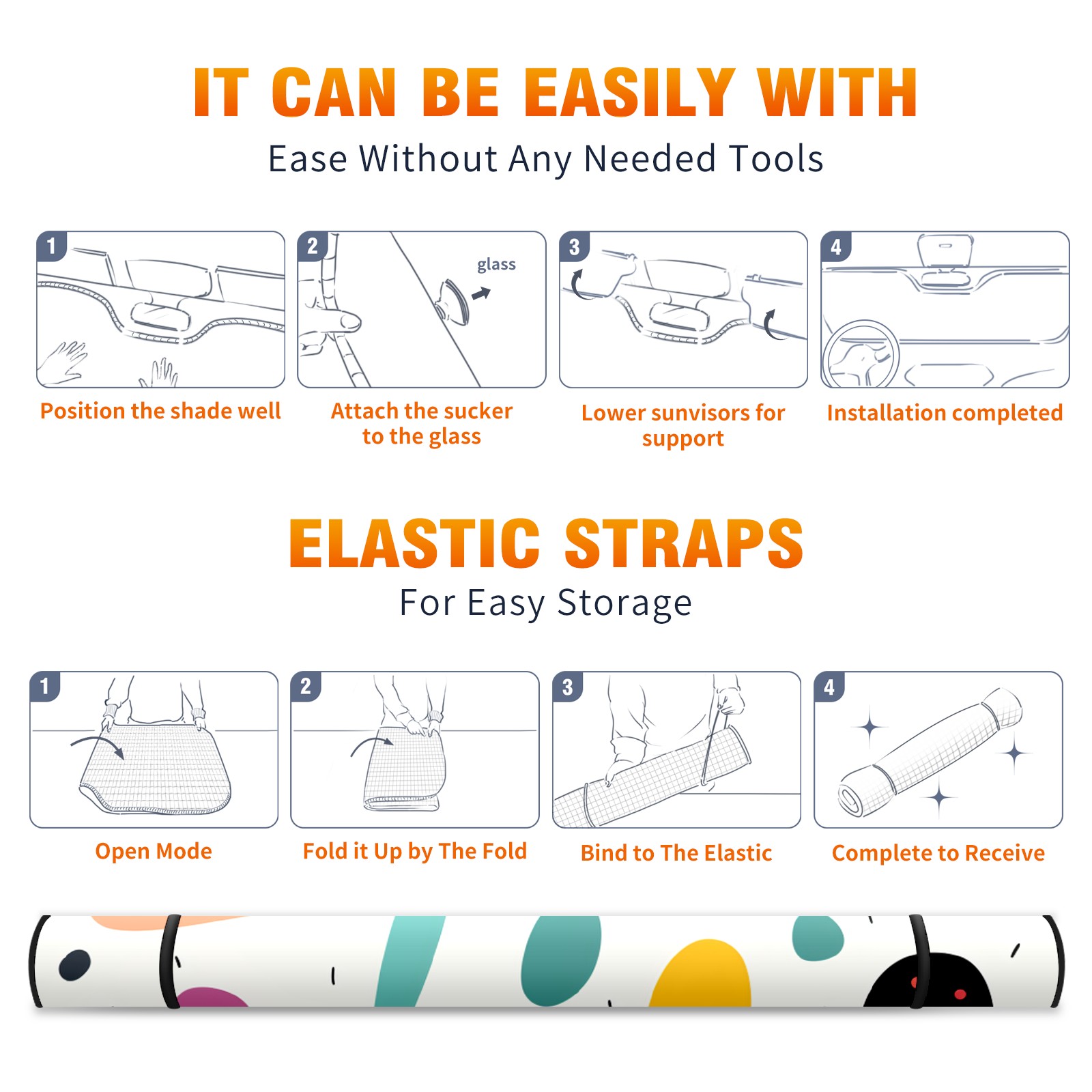 IT CAN BE EASILY WITH
Ease Without Any Needed Tools

1
Position the shade well

2
glass
Attach the sucker to the glass

3
Lower sunvisors for support

4
Installation completed

ELASTIC STRAPS
For Easy Storage

1
Open Mode

2
Fold it Up by The Fold

3
Bind to The Elastic

4
Complete to Receive