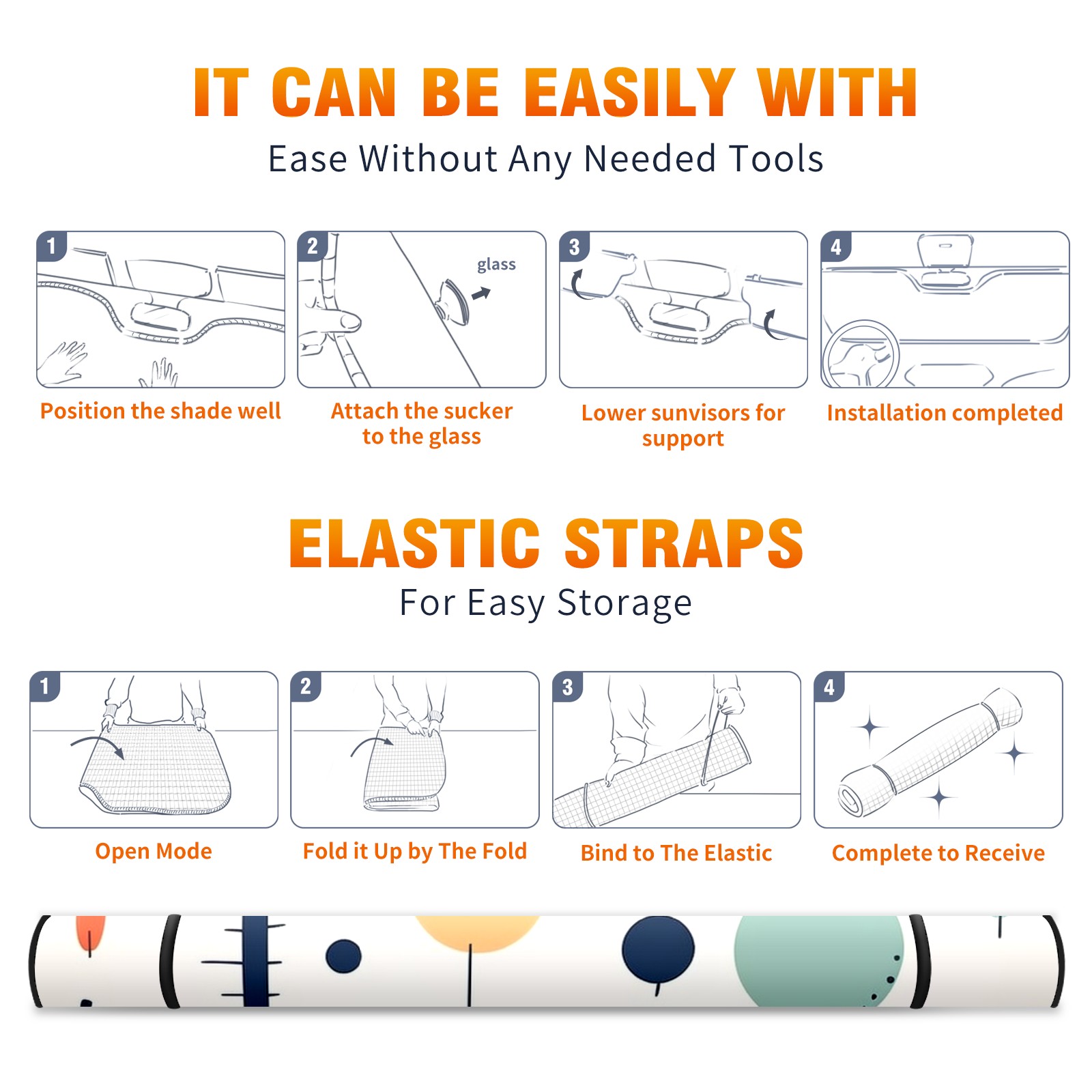 IT CAN BE EASILY WITH

Ease Without Any Needed Tools

1

Position the shade well

2

glass

Attach the sucker to the glass

3

Lower sunvisors for support

4

Installation completed

ELASTIC STRAPS

For Easy Storage

1

Open Mode

2

Fold it Up by The Fold

3

Bind to The Elastic

4

Complete to Receive