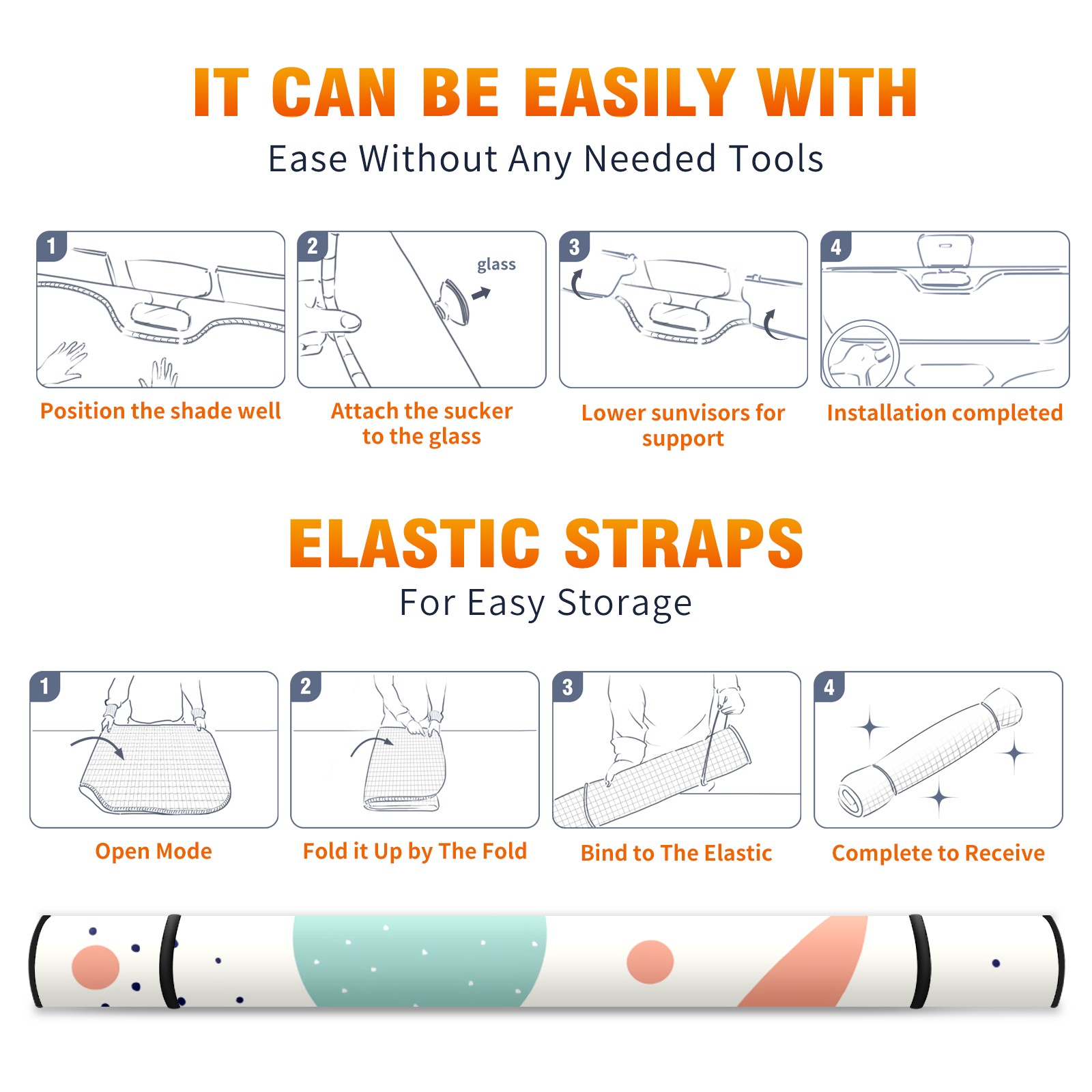 IT CAN BE EASILY WITH
Ease Without Any Needed Tools

1
Position the shade well

2
glass
Attach the sucker to the glass

3
Lower sunvisors for support

4
Installation completed

ELASTIC STRAPS
For Easy Storage

1
Open Mode

2
Fold it Up by The Fold

3
Bind to The Elastic

4
Complete to Receive