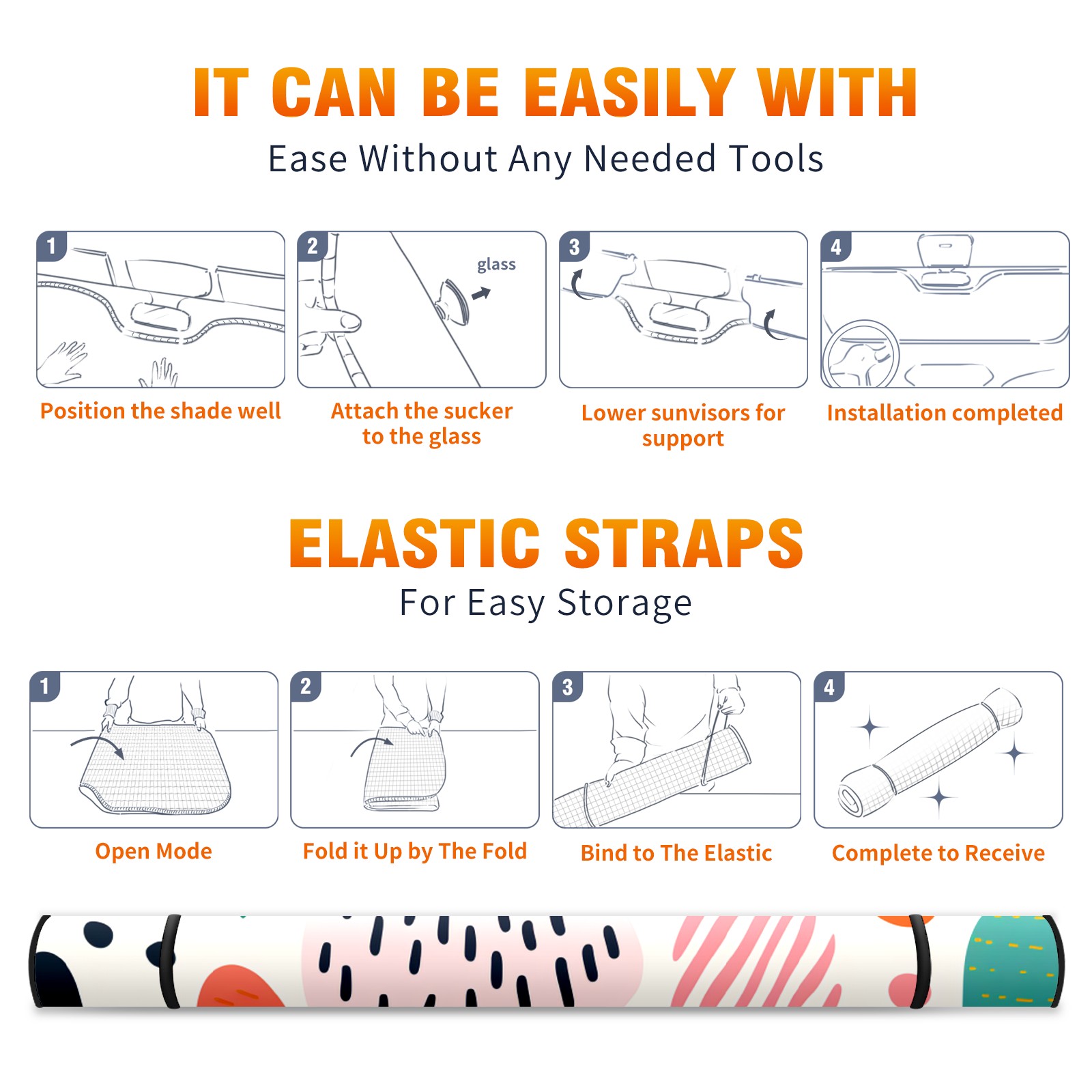 IT CAN BE EASILY WITH
Ease Without Any Needed Tools

1
Position the shade well

2
glass
Attach the sucker to the glass

3
Lower sunvisors for support

4
Installation completed

ELASTIC STRAPS
For Easy Storage

1
Open Mode

2
Fold it Up by The Fold

3
Bind to The Elastic

4
Complete to Receive