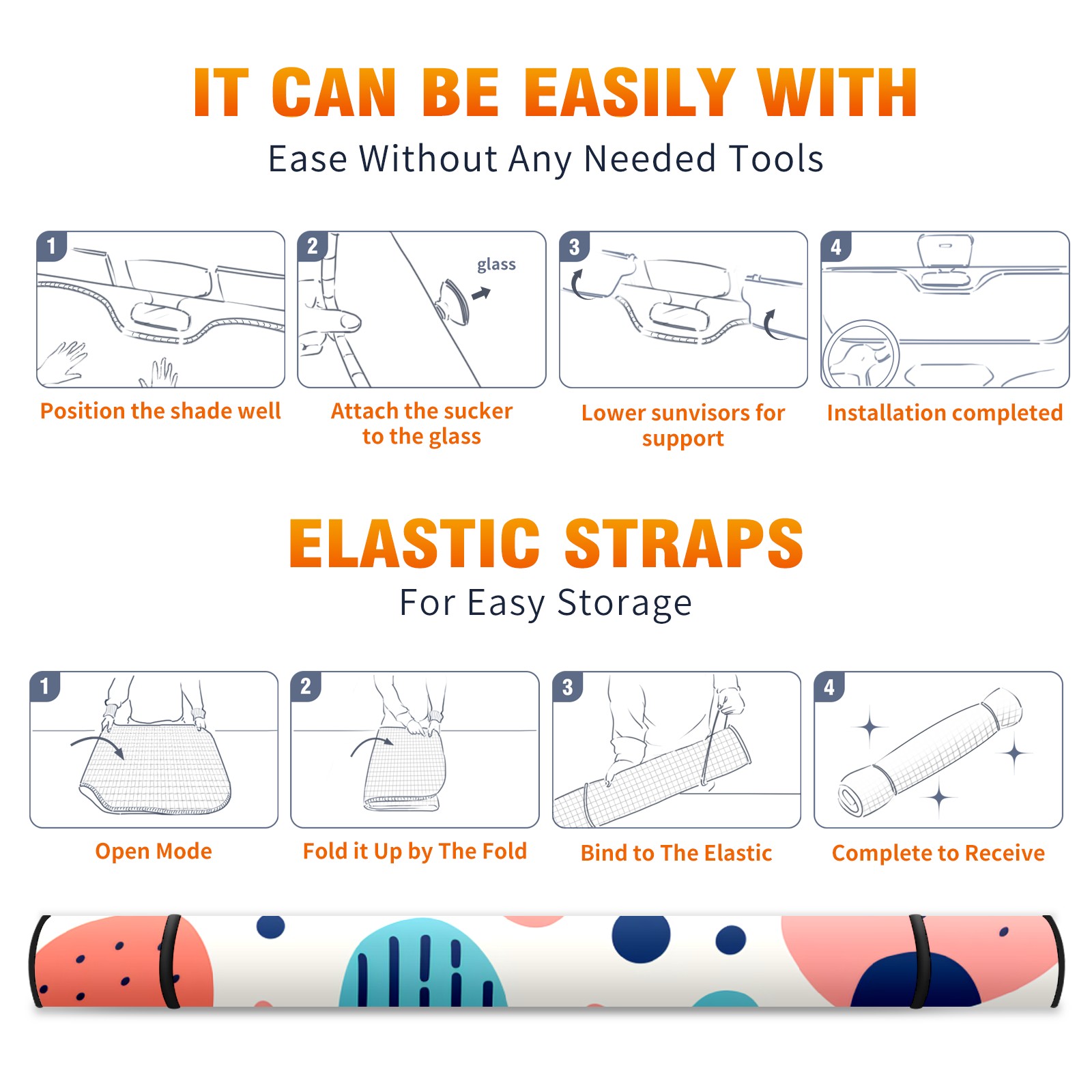 IT CAN BE EASILY WITH

Ease Without Any Needed Tools

1

Position the shade well

2

glass

Attach the sucker to the glass

3

Lower sunvisors for support

4

Installation completed

ELASTIC STRAPS

For Easy Storage

1

Open Mode

2

Fold it Up by The Fold

3

Bind to The Elastic

4

Complete to Receive