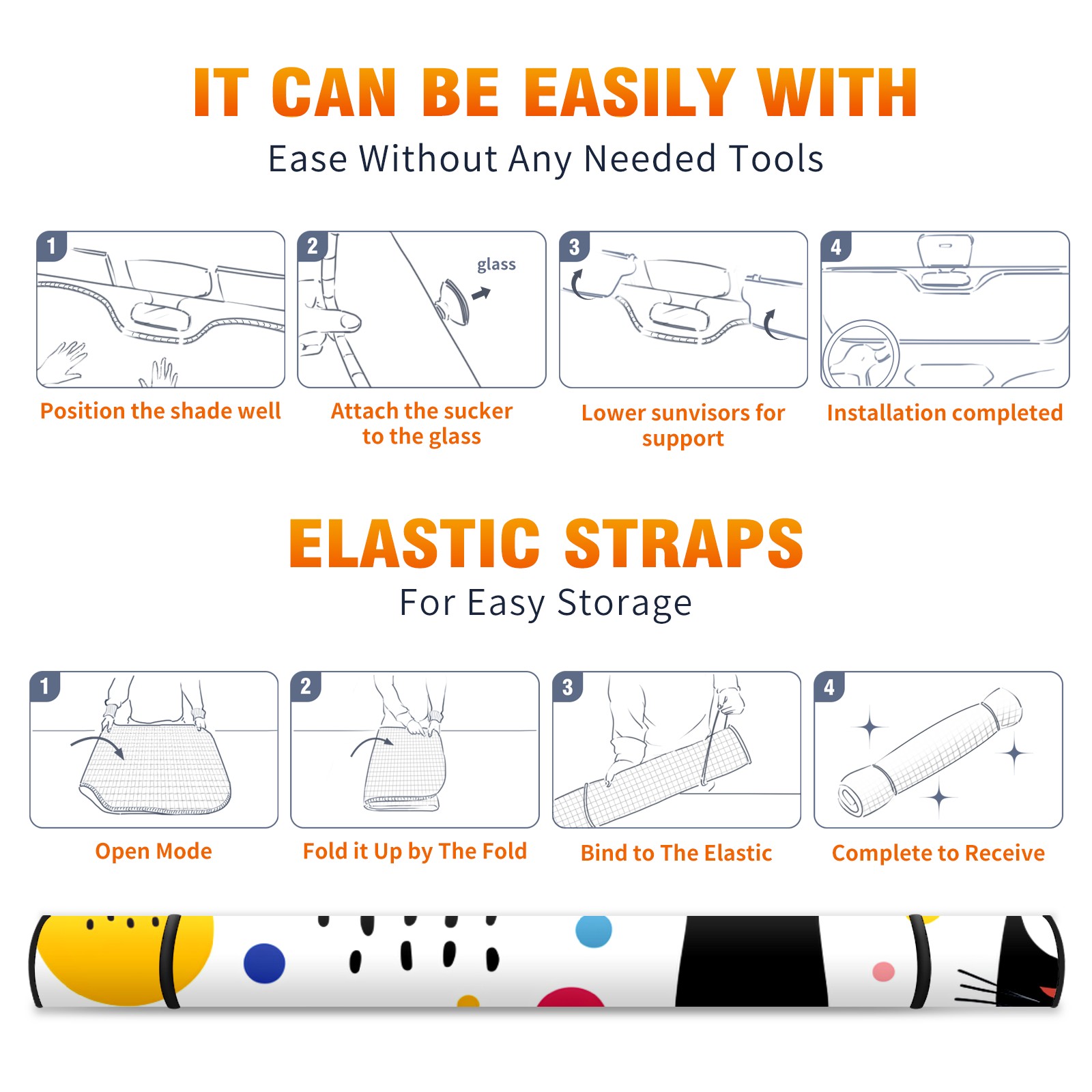 IT CAN BE EASILY WITH
Ease Without Any Needed Tools

1
Position the shade well

2
glass
Attach the sucker to the glass

3
Lower sunvisors for support

4
Installation completed

ELASTIC STRAPS
For Easy Storage

1
Open Mode

2
Fold it Up by The Fold

3
Bind to The Elastic

4
Complete to Receive