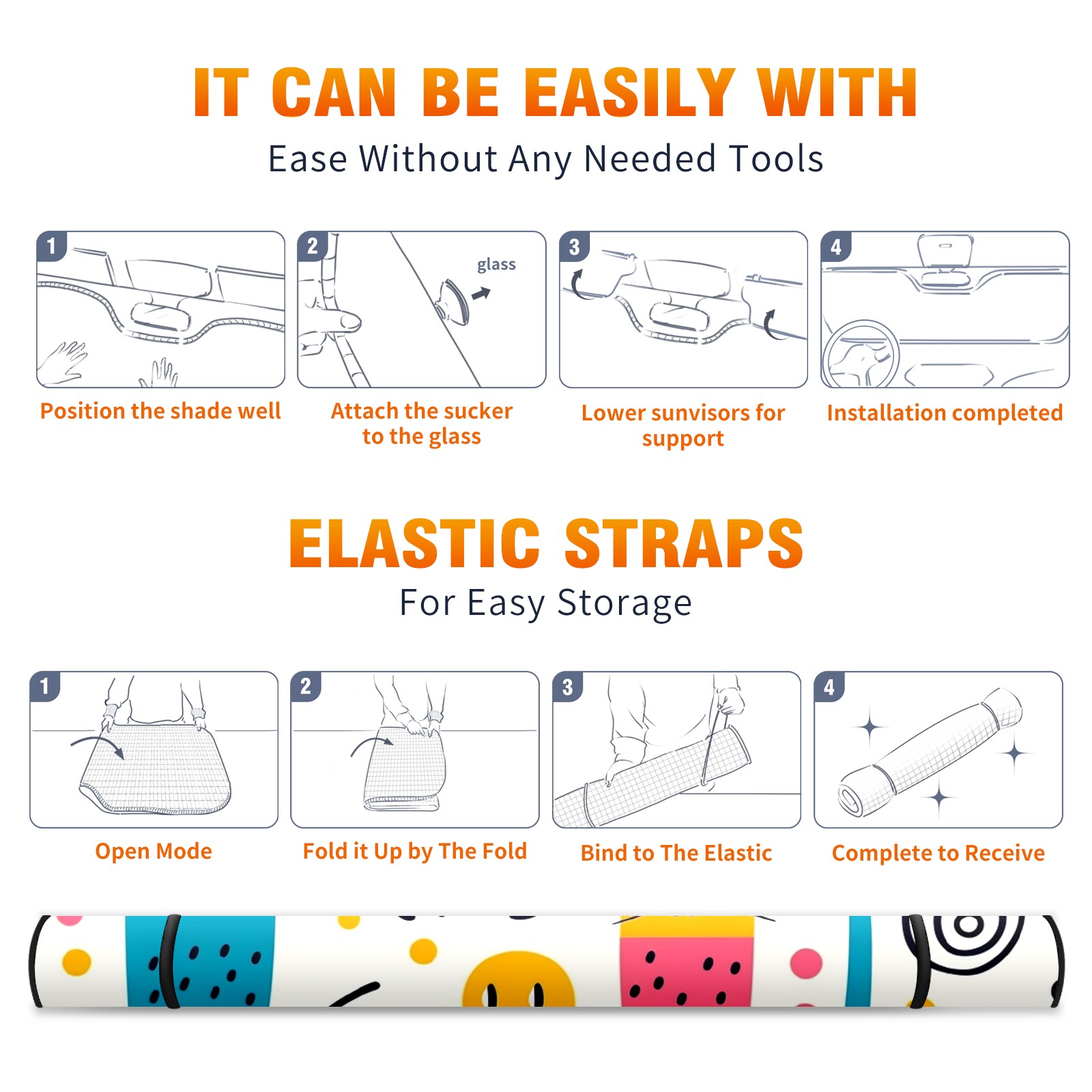 IT CAN BE EASILY WITH
Ease Without Any Needed Tools

1

Position the shade well

2
glass

Attach the sucker to the glass

3

Lower sunvisors for support

4

Installation completed

ELASTIC STRAPS
For Easy Storage

1

Open Mode

2

Fold it Up by The Fold

3

Bind to The Elastic

4

Complete to Receive