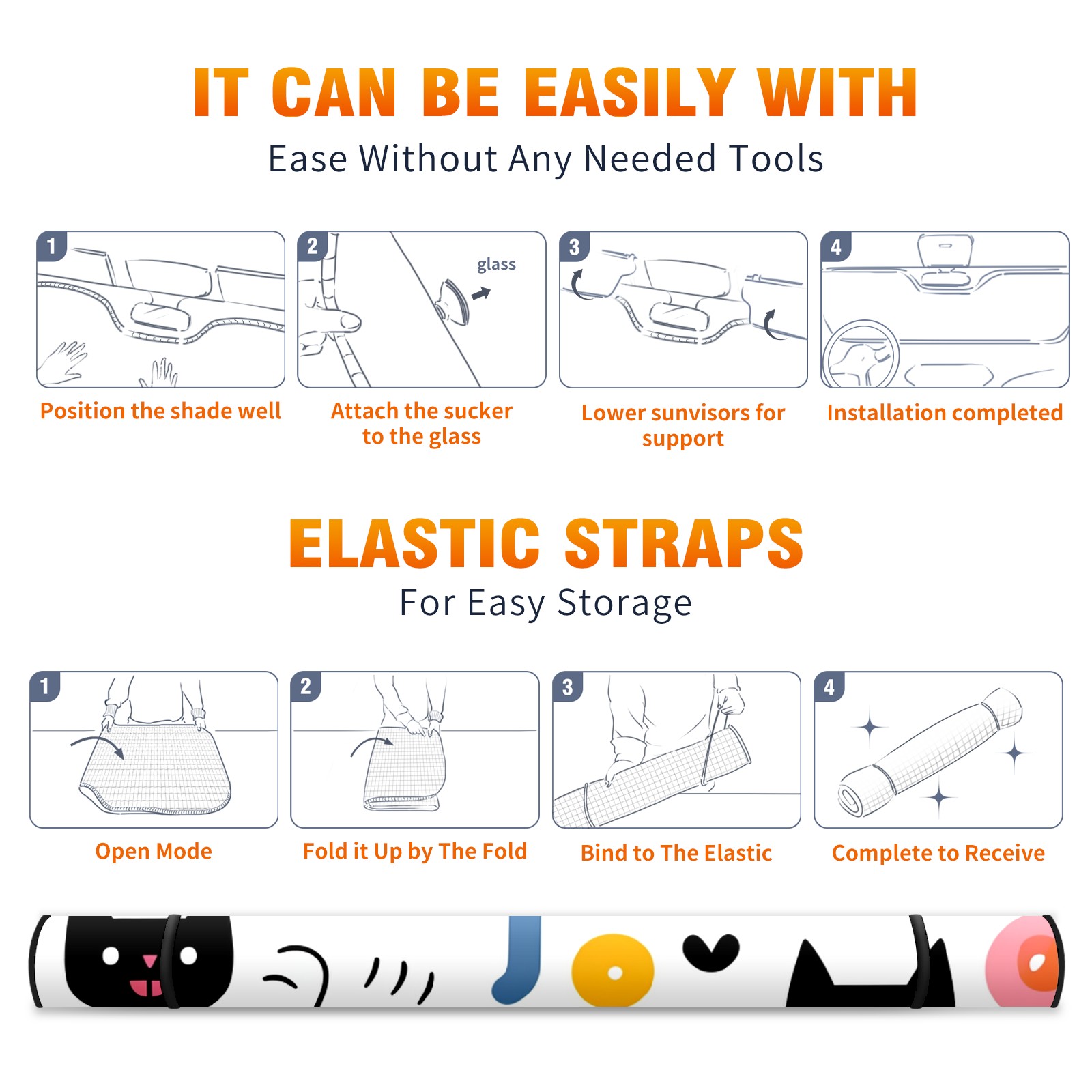 IT CAN BE EASILY WITH
Ease Without Any Needed Tools

1
Position the shade well

2
glass
Attach the sucker to the glass

3
Lower sunvisors for support

4
Installation completed

ELASTIC STRAPS
For Easy Storage

1
Open Mode

2
Fold it Up by The Fold

3
Bind to The Elastic

4
Complete to Receive