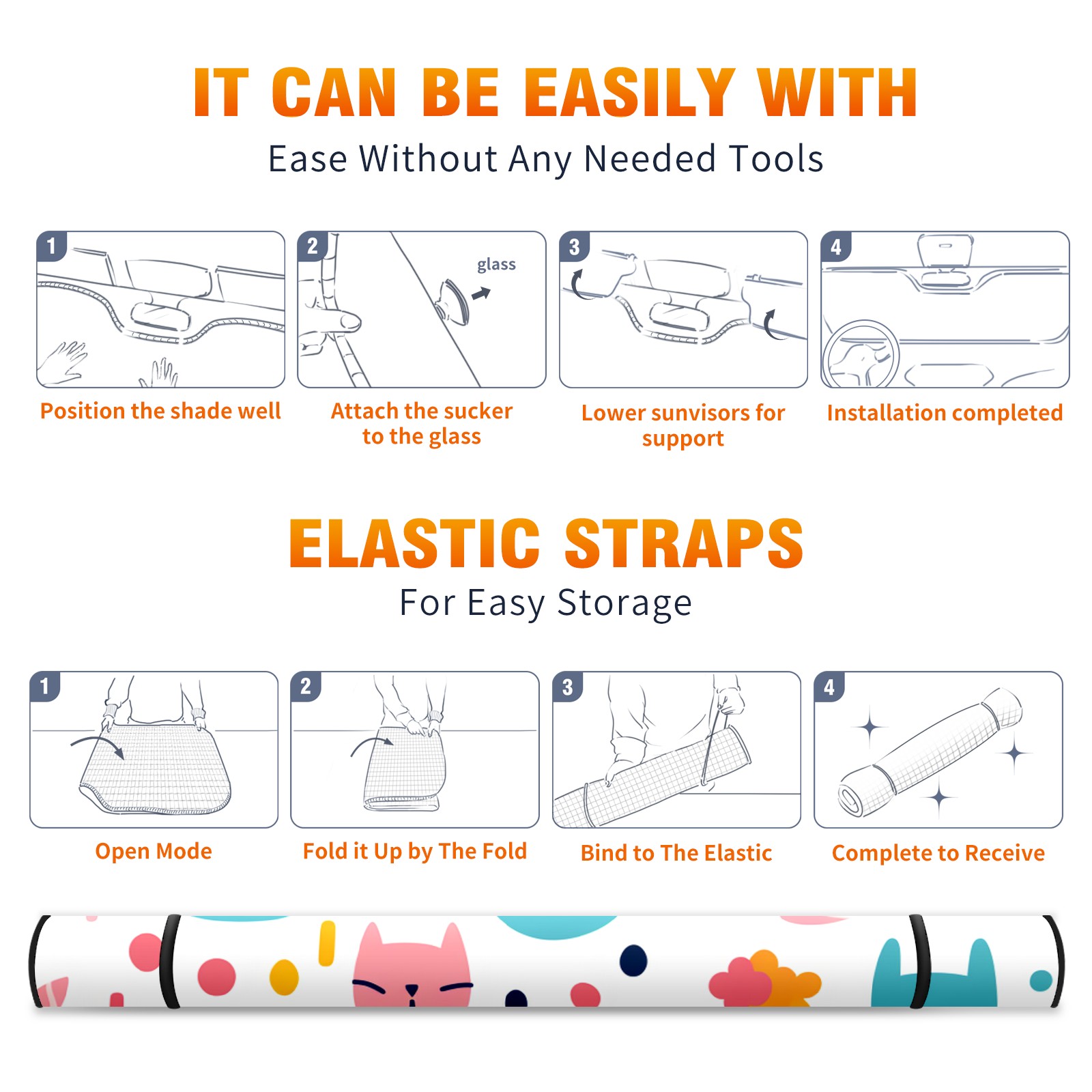 IT CAN BE EASILY WITH
Ease Without Any Needed Tools

1
Position the shade well

2
glass
Attach the sucker to the glass

3
Lower sunvisors for support

4
Installation completed

ELASTIC STRAPS
For Easy Storage

1
Open Mode

2
Fold it Up by The Fold

3
Bind to The Elastic

4
Complete to Receive