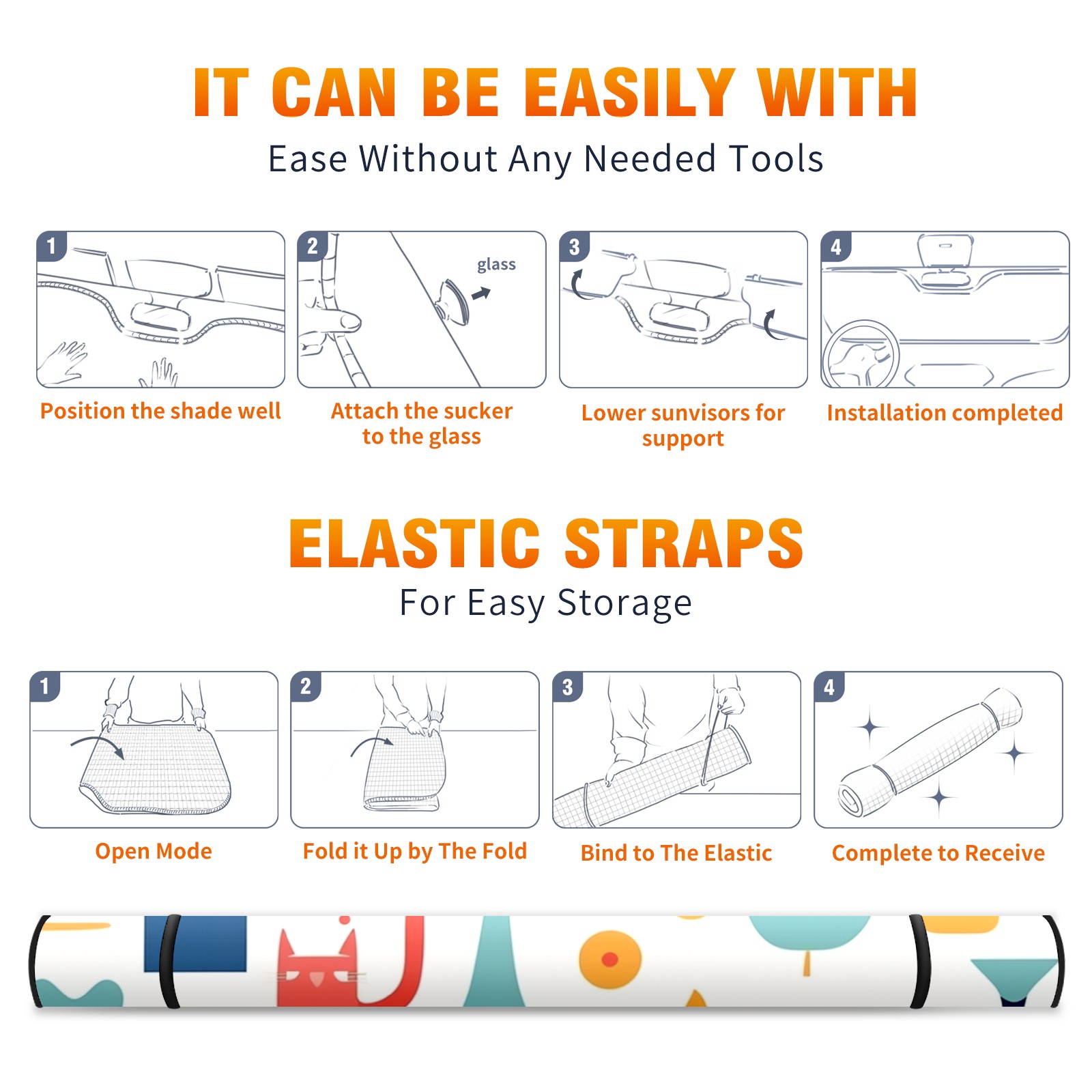 IT CAN BE EASILY WITH
Ease Without Any Needed Tools

1
Position the shade well

2
glass
Attach the sucker to the glass

3
Lower sunvisors for support

4
Installation completed

ELASTIC STRAPS
For Easy Storage

1
Open Mode

2
Fold it Up by The Fold

3
Bind to The Elastic

4
Complete to Receive