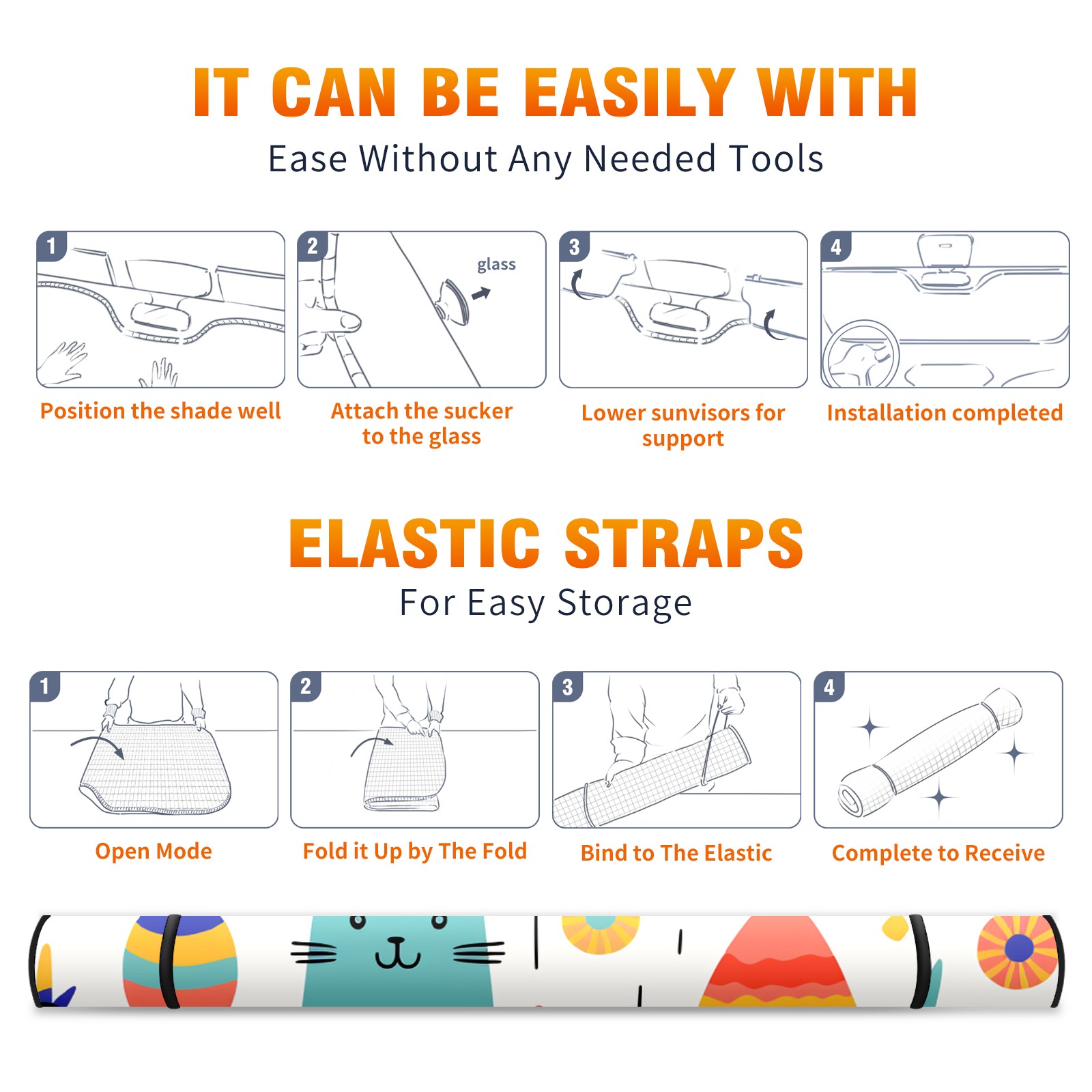 IT CAN BE EASILY WITH

Ease Without Any Needed Tools

1

Position the shade well

2

glass

Attach the sucker to the glass

3

Lower sunvisors for support

4

Installation completed

ELASTIC STRAPS

For Easy Storage

1

Open Mode

2

Fold it Up by The Fold

3

Bind to The Elastic

4

Complete to Receive