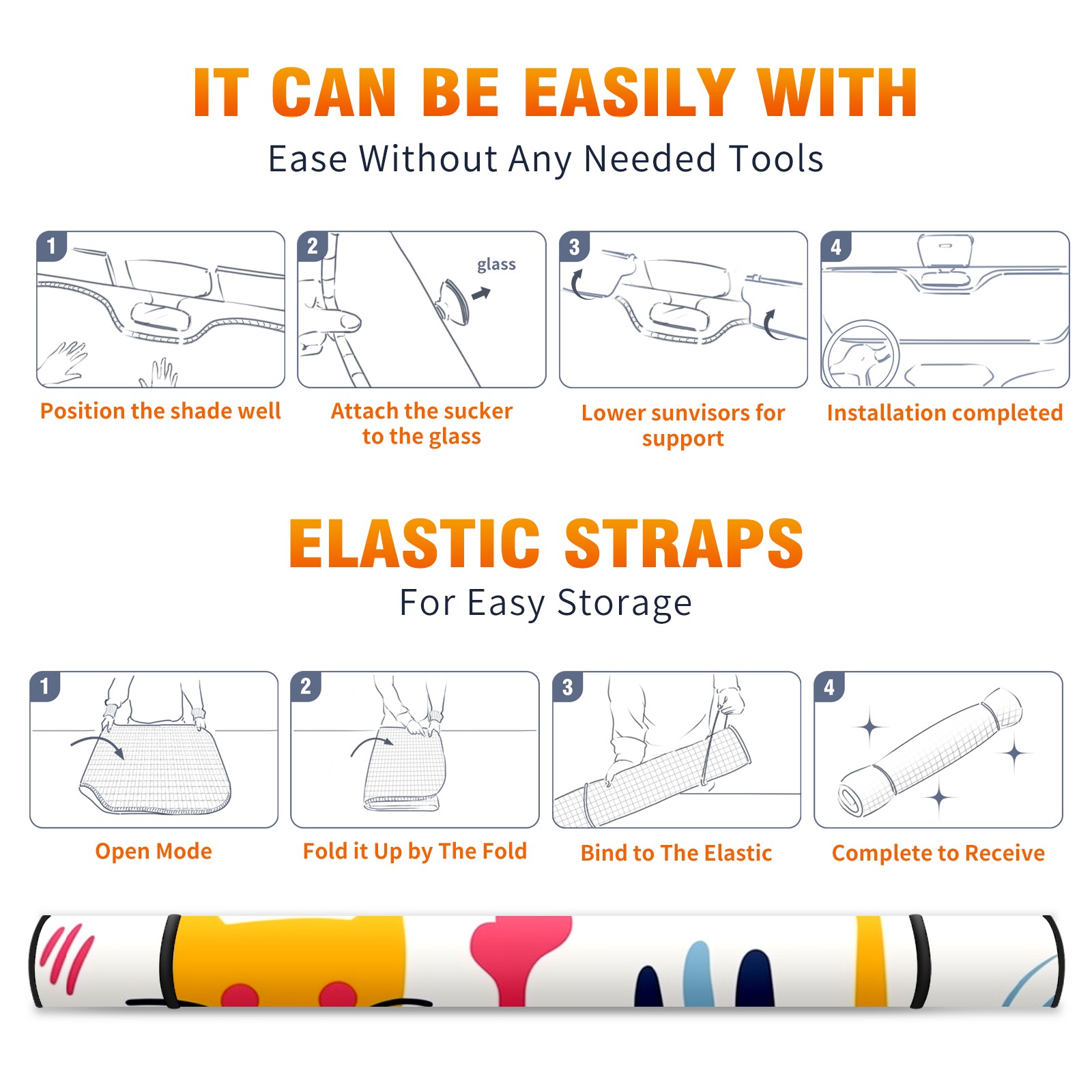 IT CAN BE EASILY WITH

Ease Without Any Needed Tools

1

Position the shade well

2

glass

Attach the sucker to the glass

3

Lower sunvisors for support

4

Installation completed

ELASTIC STRAPS

For Easy Storage

1

Open Mode

2

Fold it Up by The Fold

3

Bind to The Elastic

4

Complete to Receive